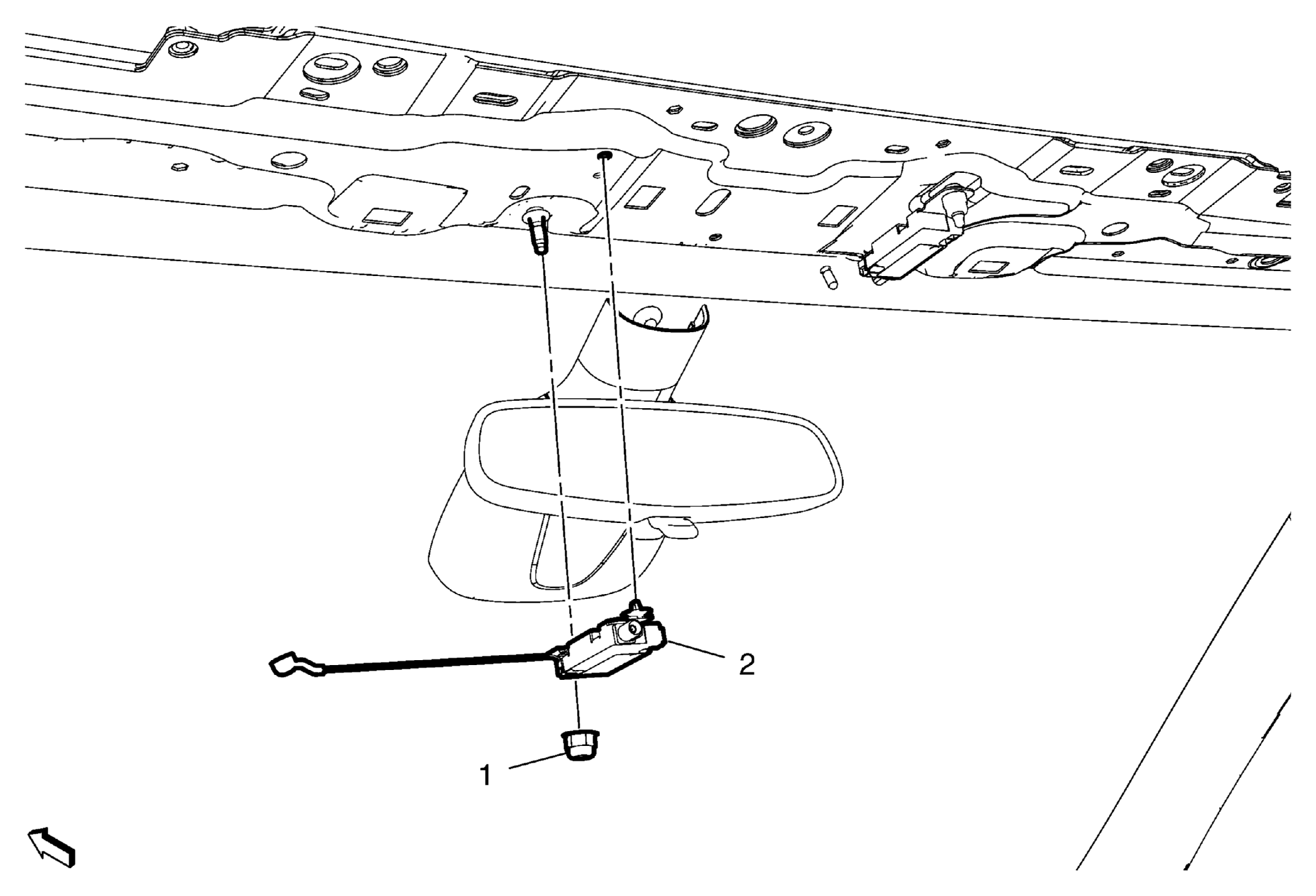 2

1