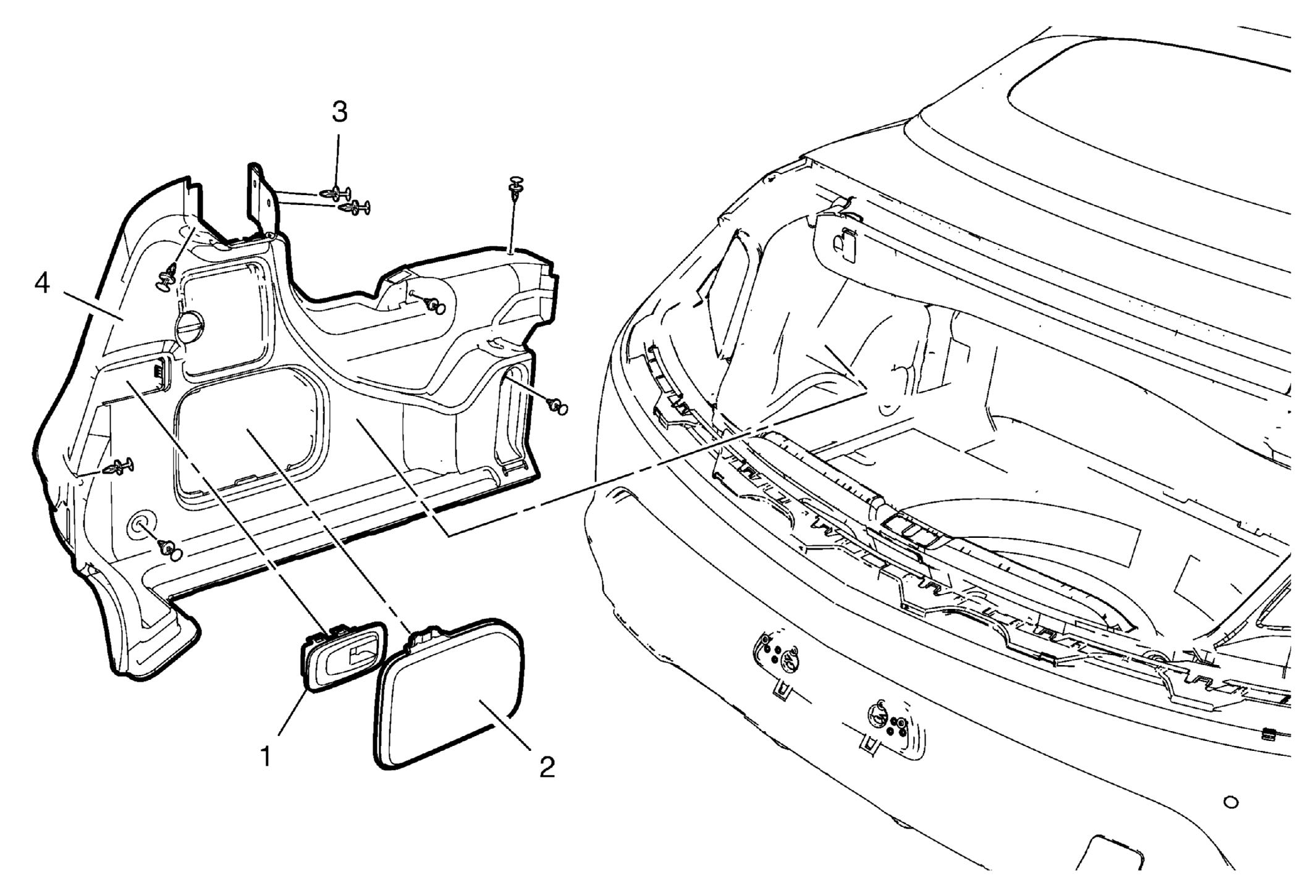 3
4
1
2