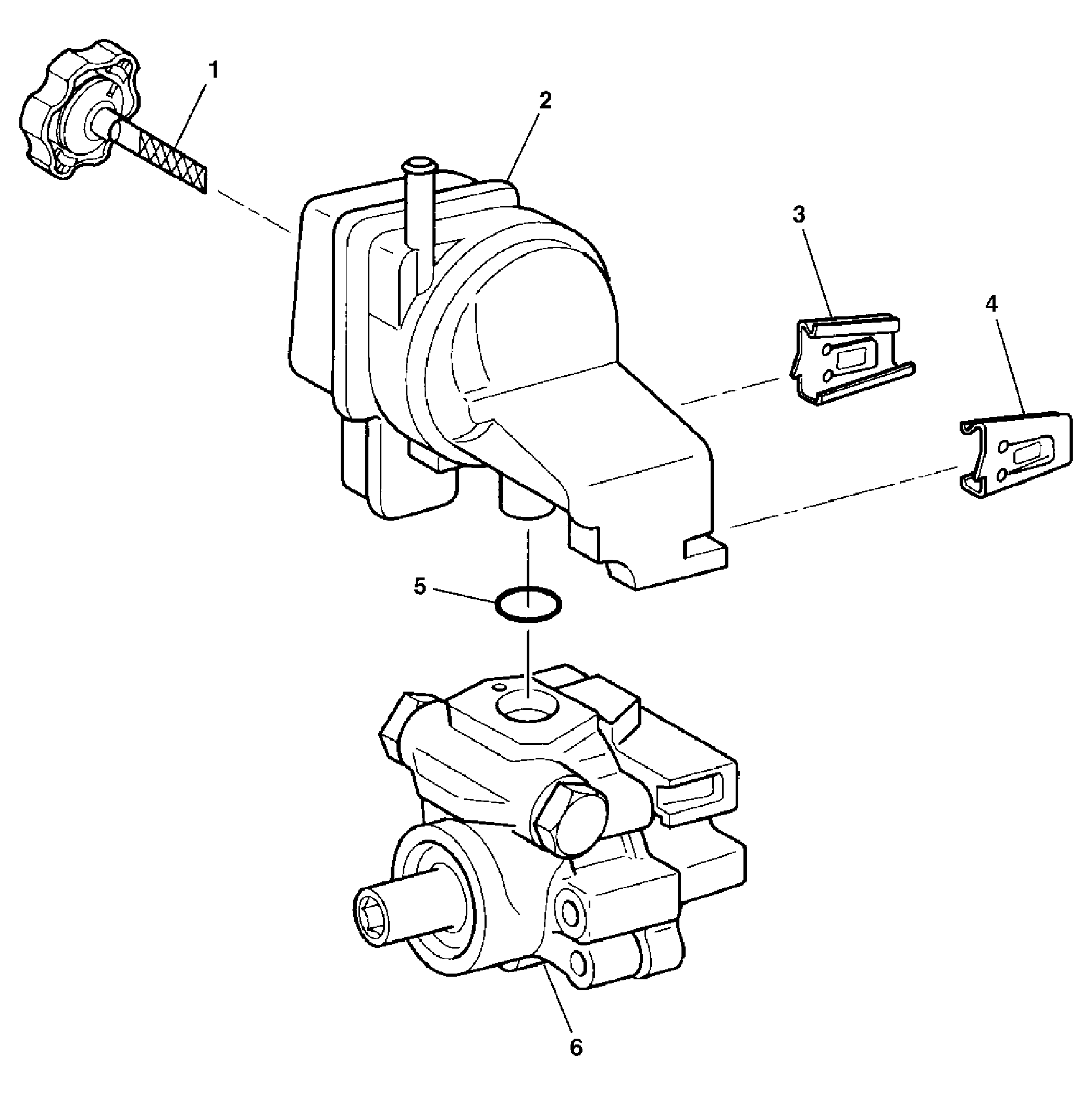 1
2
3
4
5
6