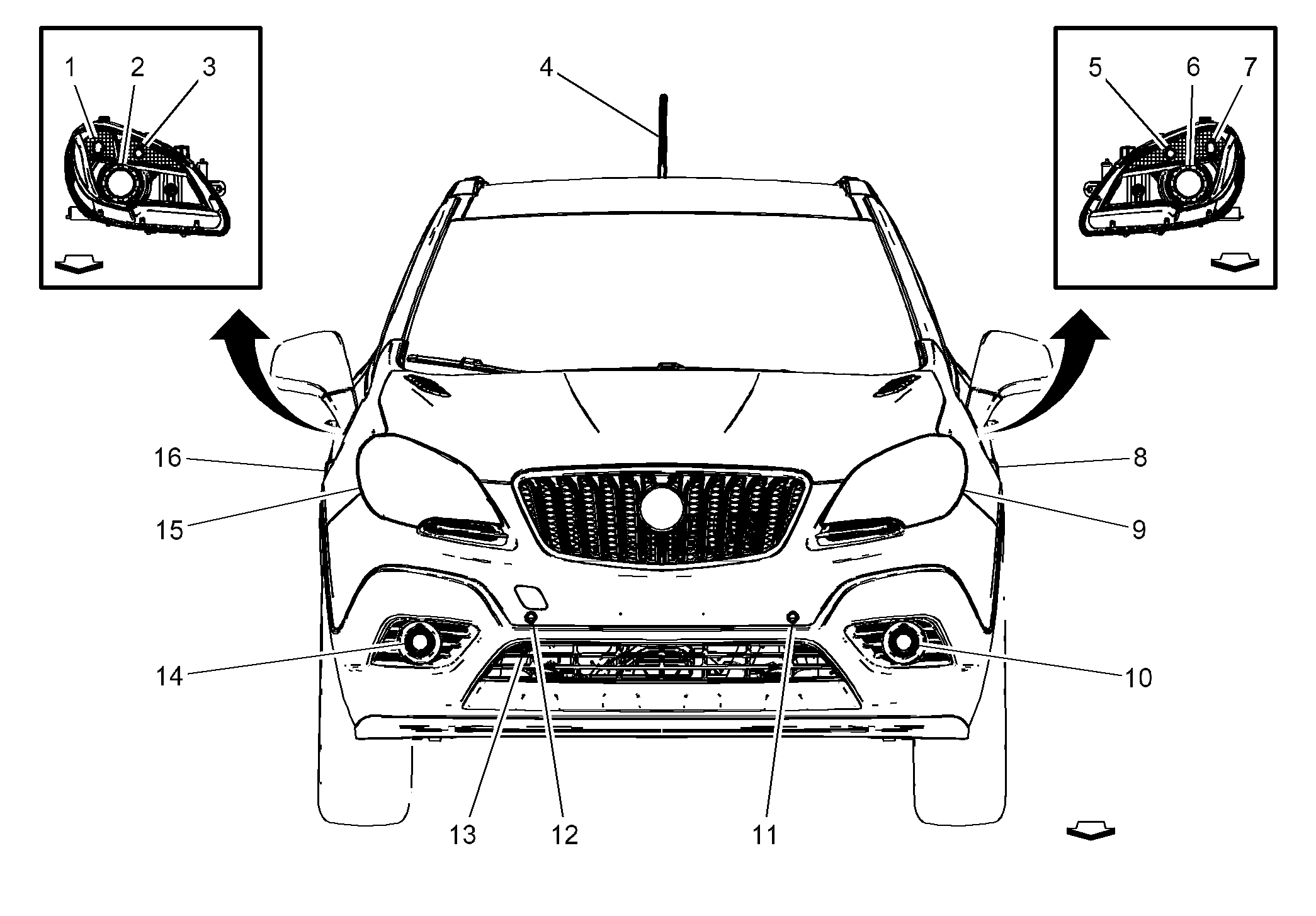 1 2 3
4
5 6 7
16
8
15
9
14
10
13 12 11