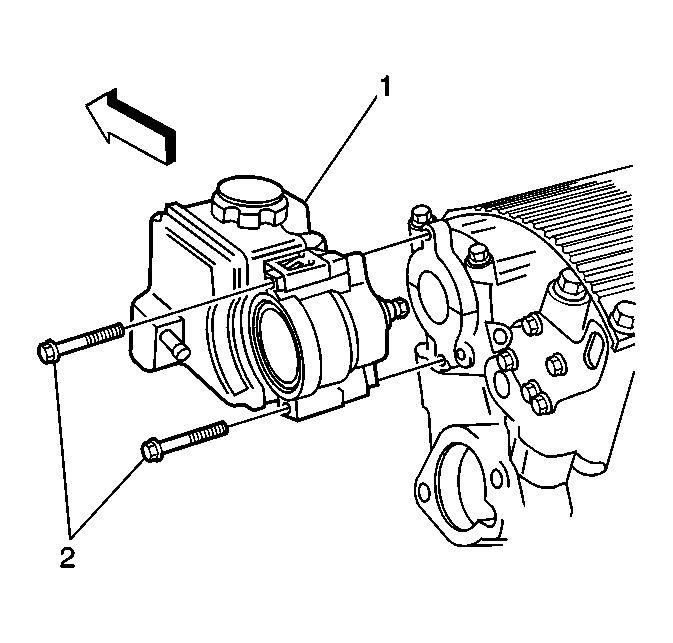 1

2