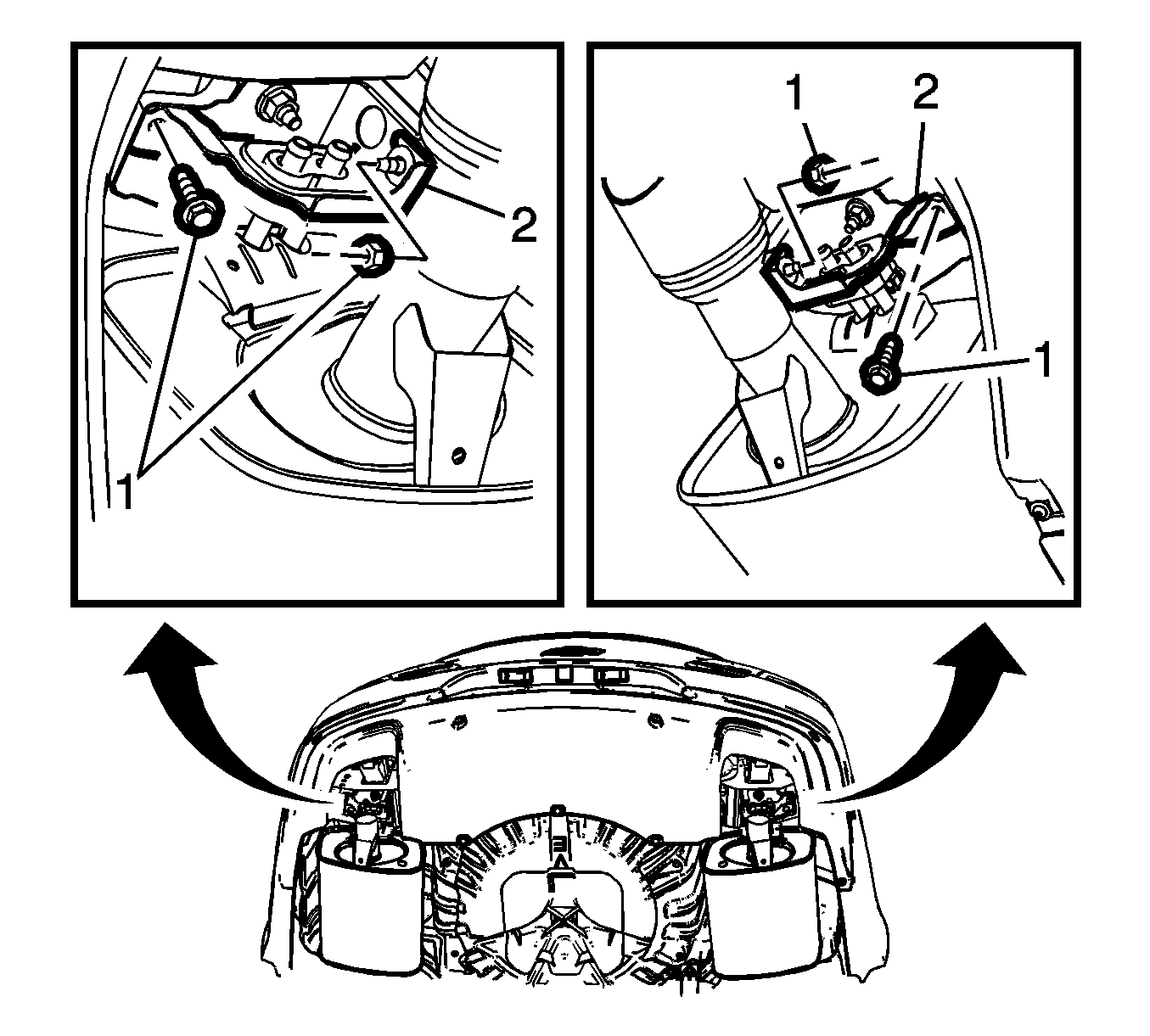 2
1
1
2
1