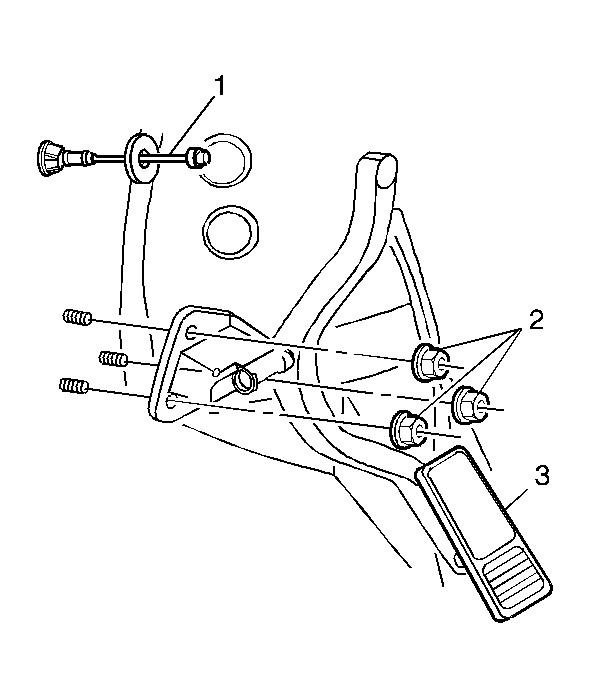 1
2
3