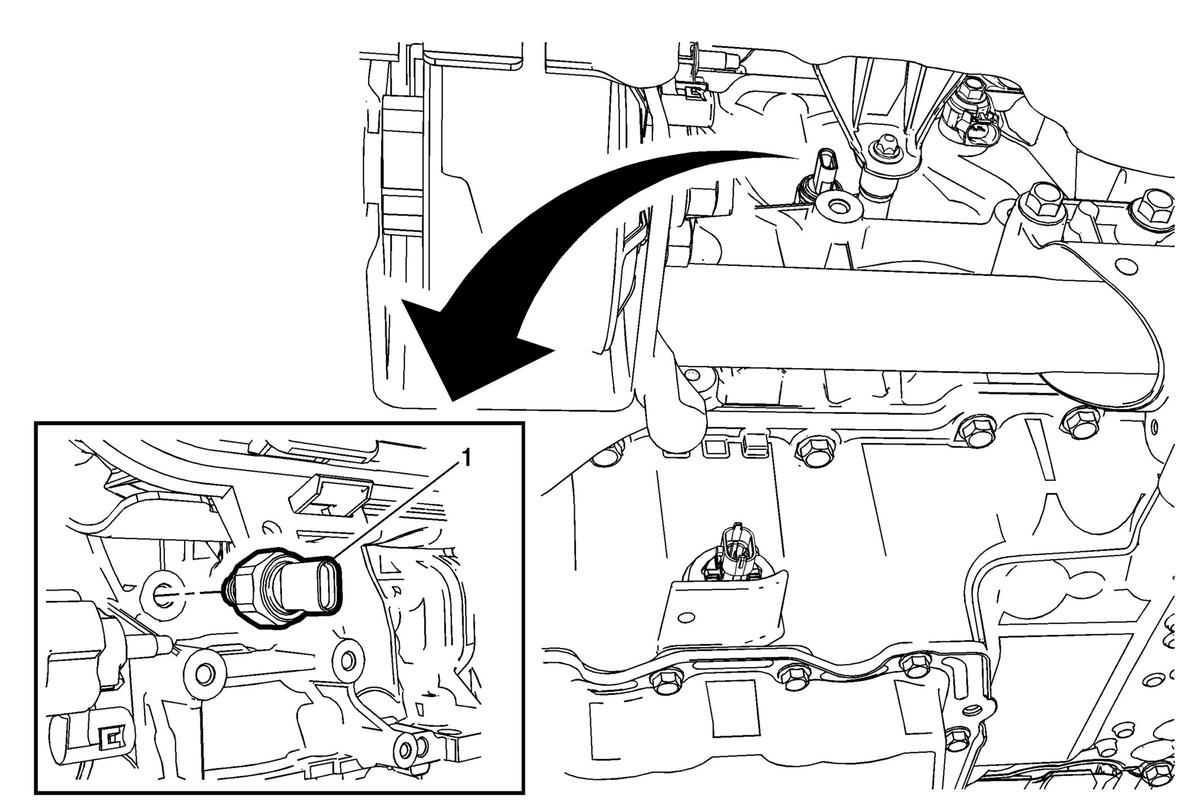 1