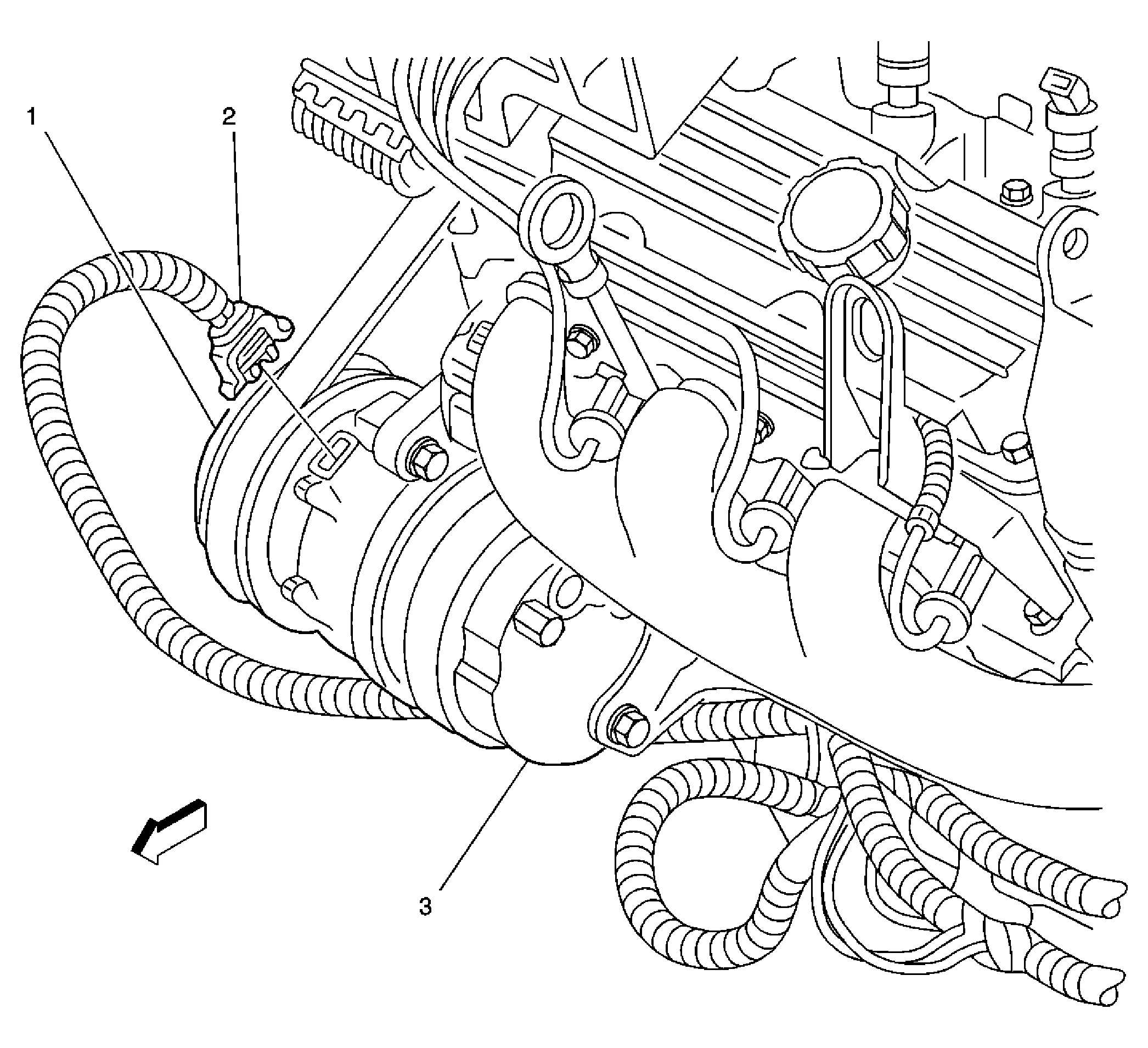 1
2
3