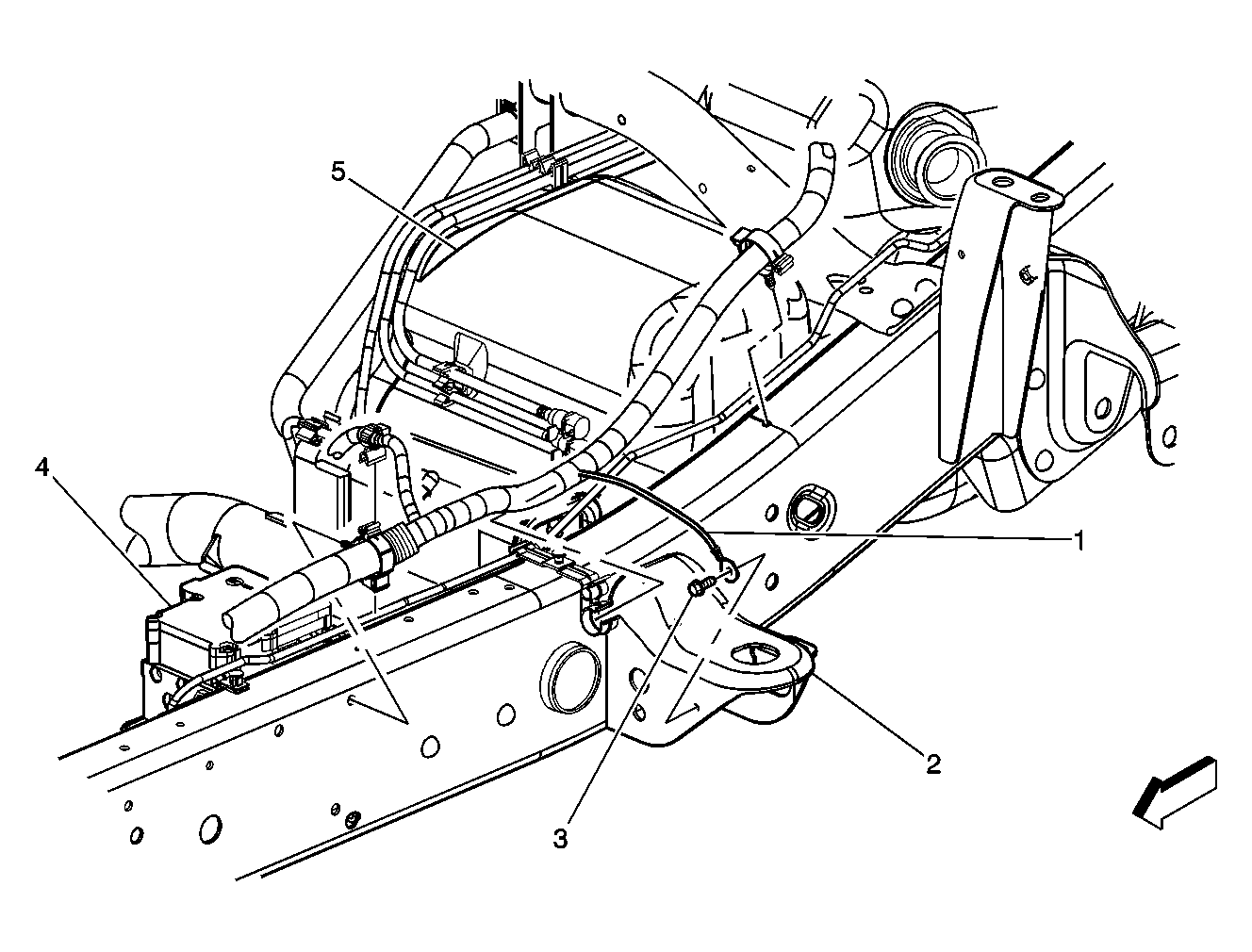 5
4
1
2
3