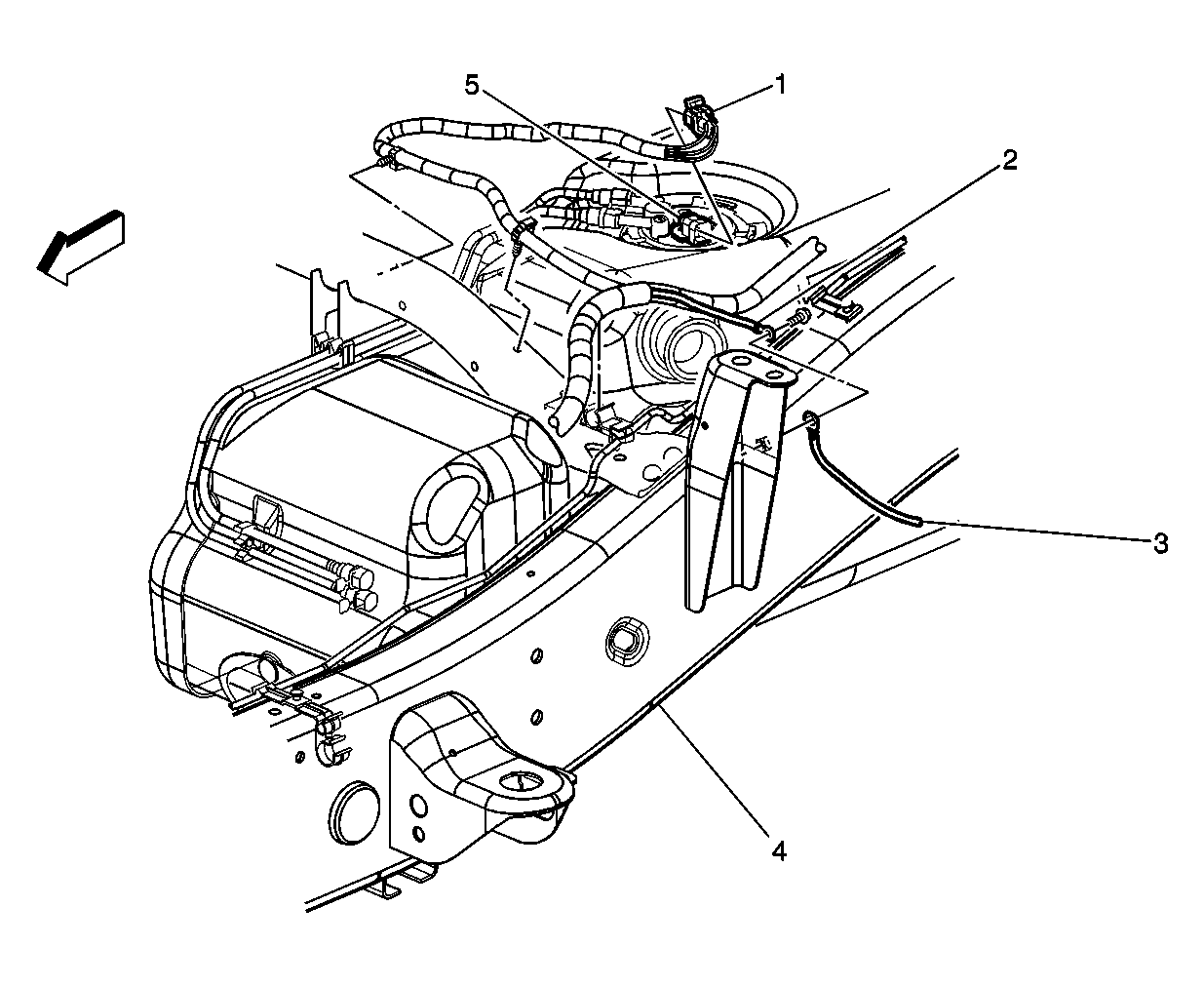 5
1
2
3
4