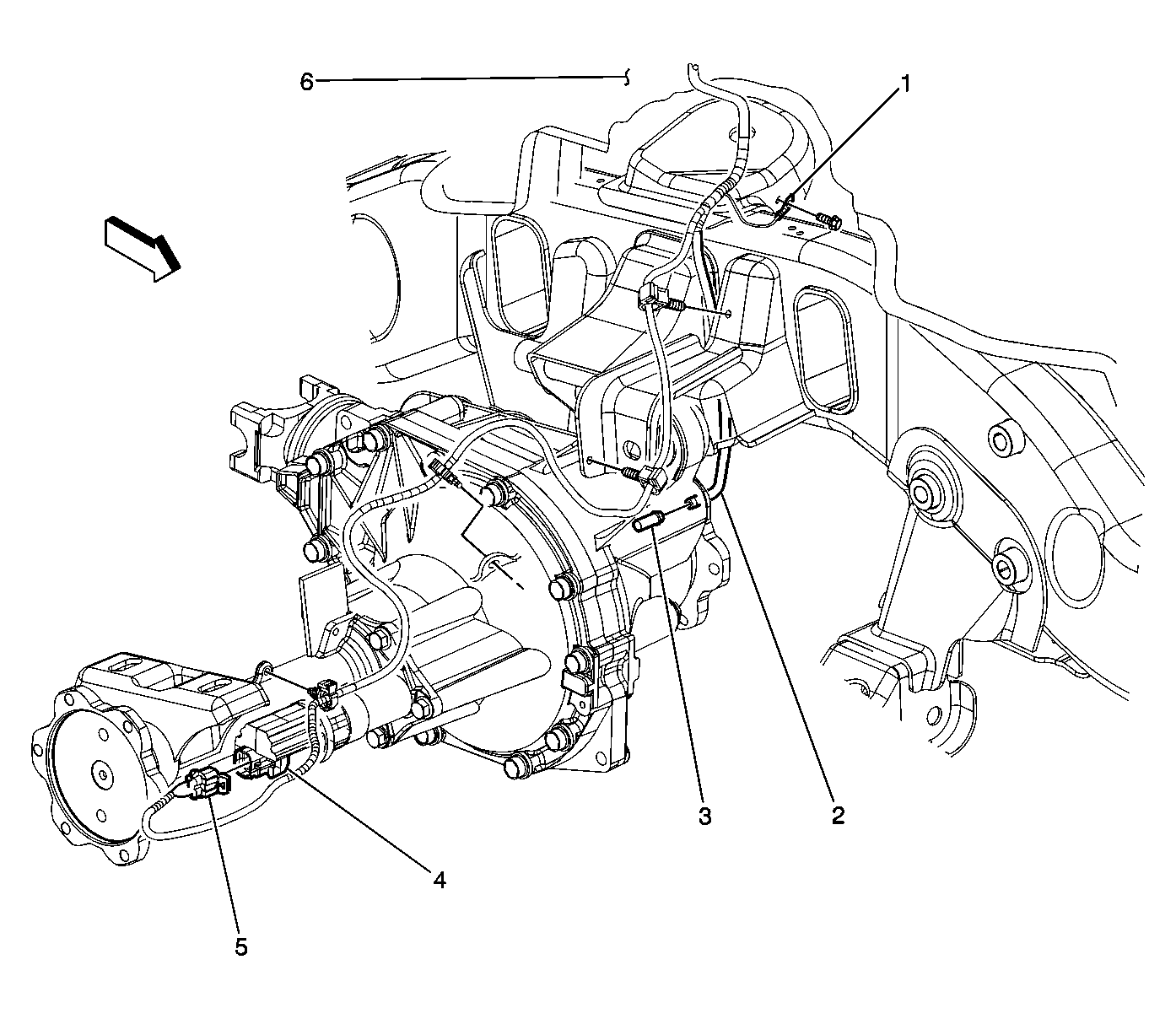 6
1
3
2
4
5