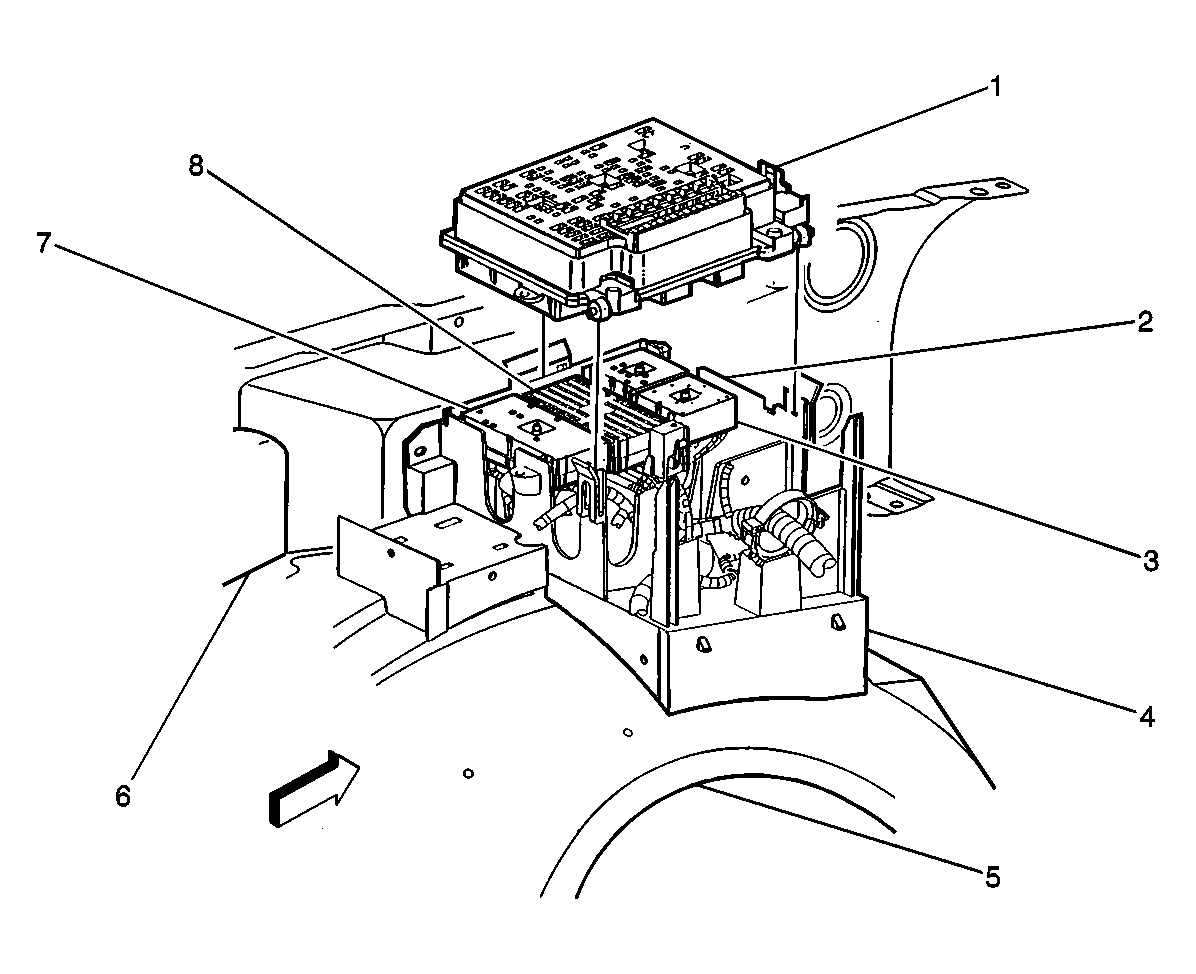 1
8
7
2
3
4
6
5