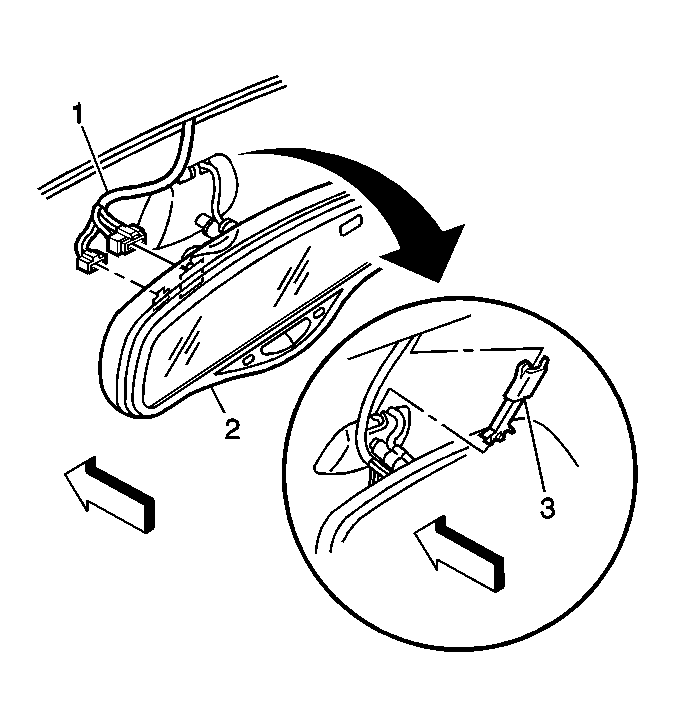 1
2
3