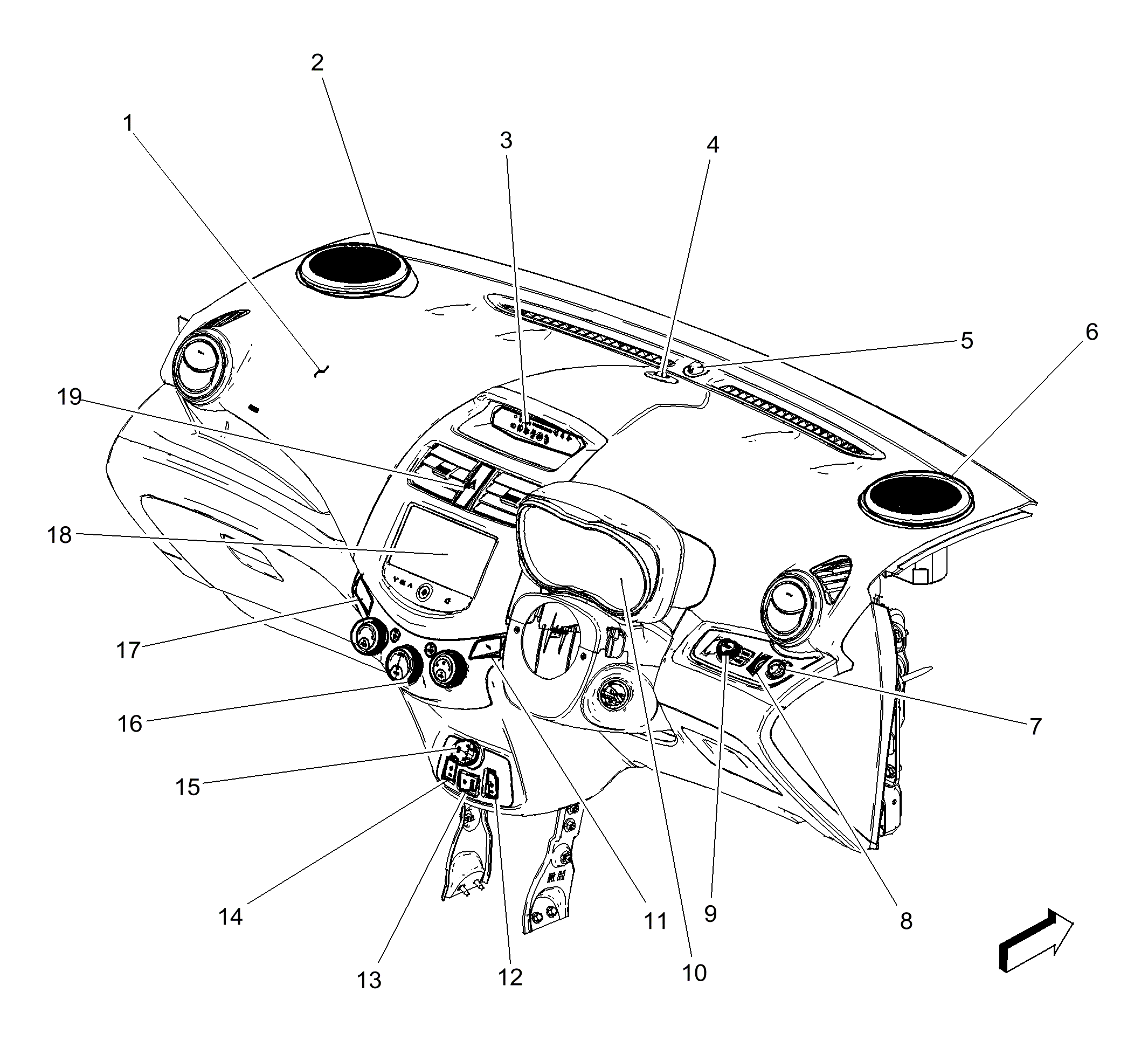 2
1
3
4
5
6
19
18
17
16
15
14
13
12
11
10
9
8
7