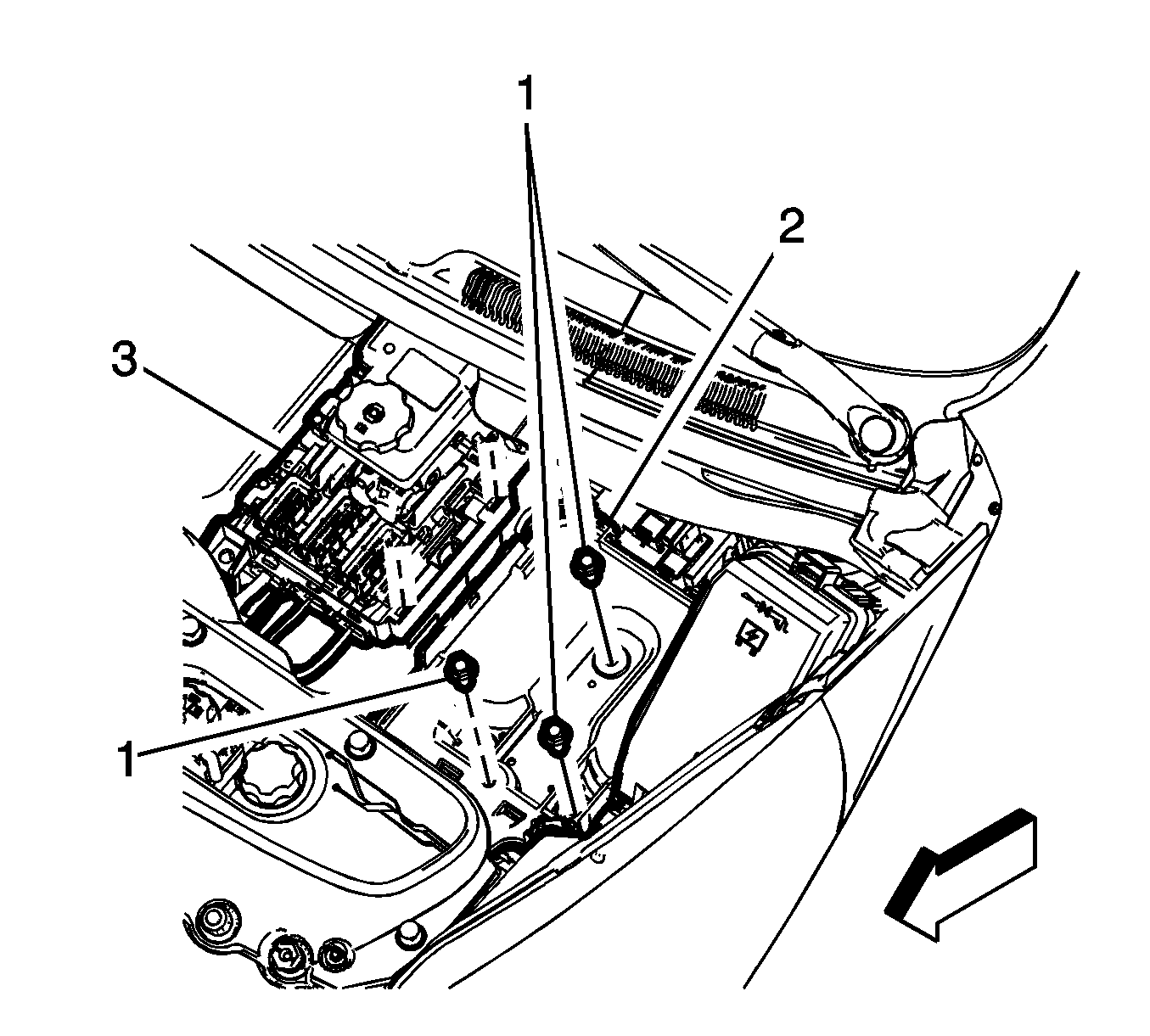 1
2
3
1