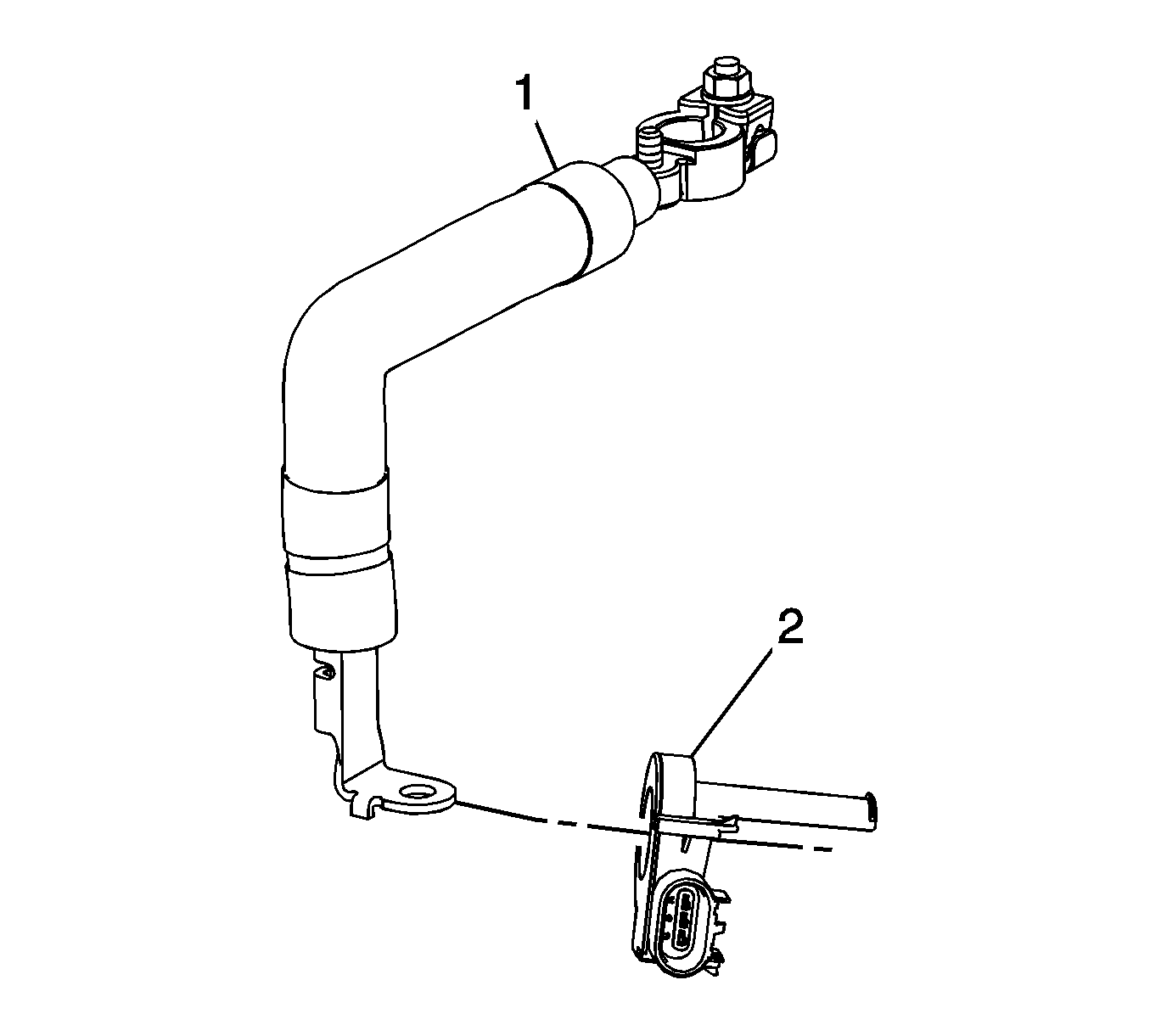 1

2