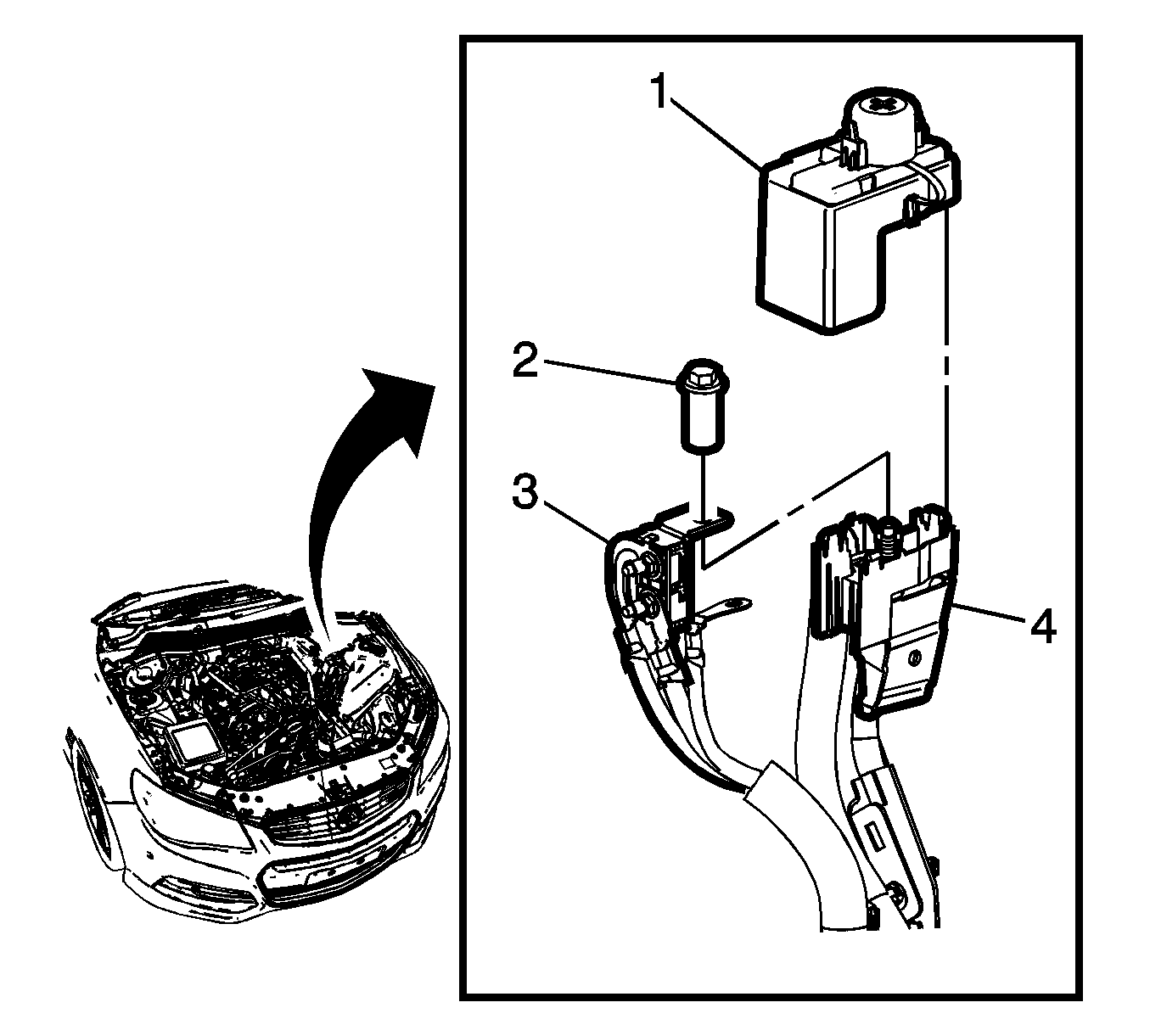 1
2
3
4