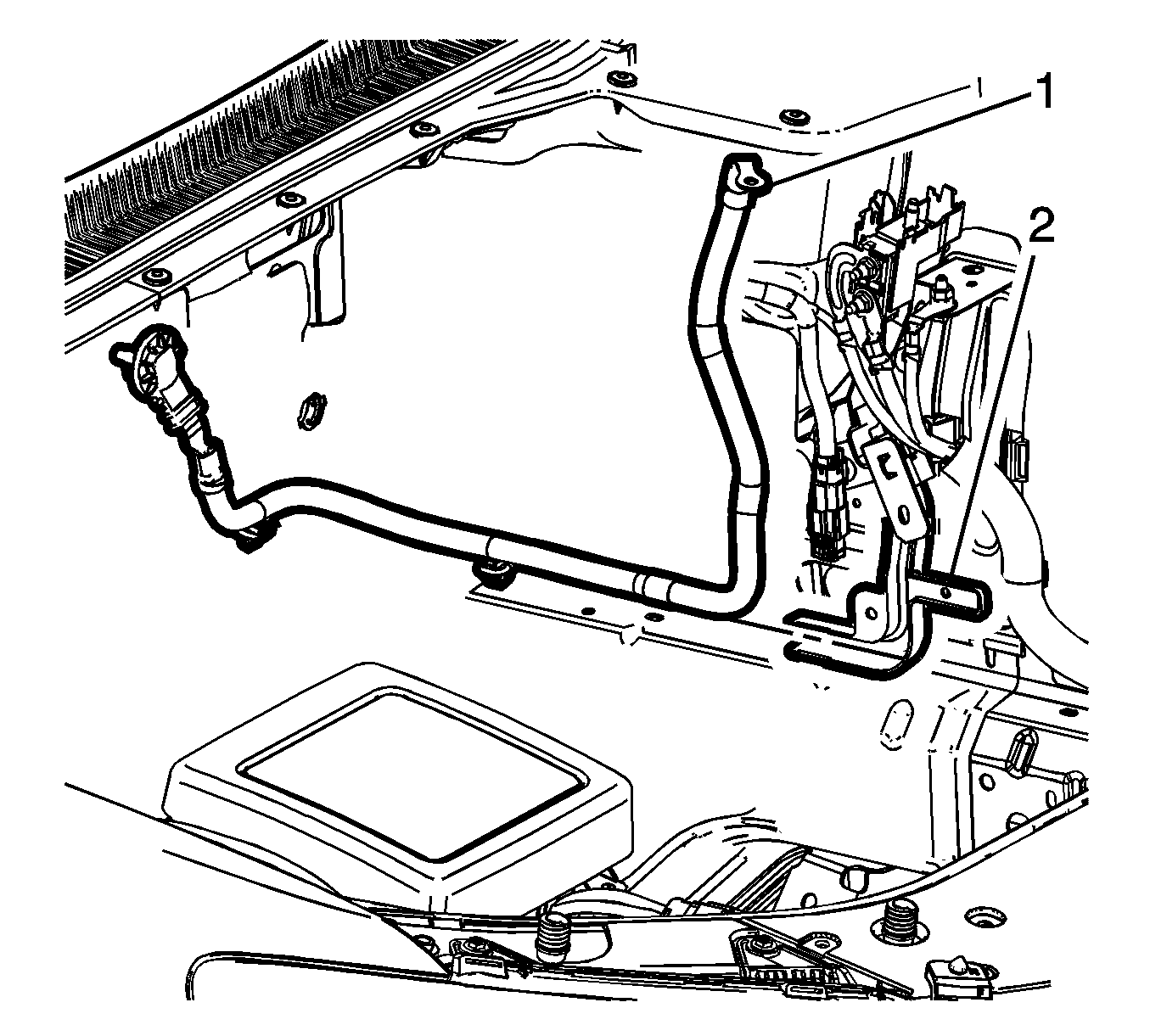 1
2