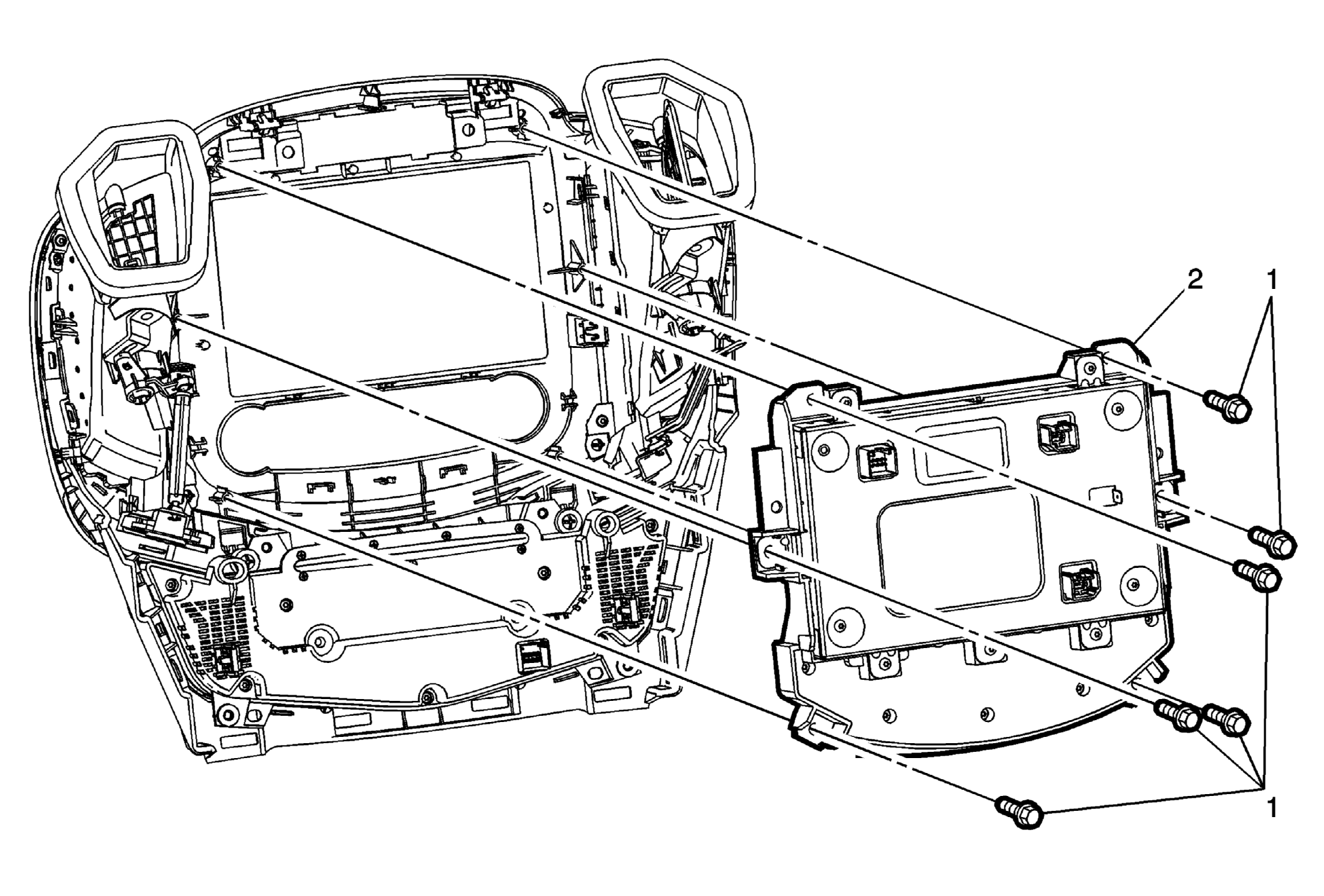 2
1
1