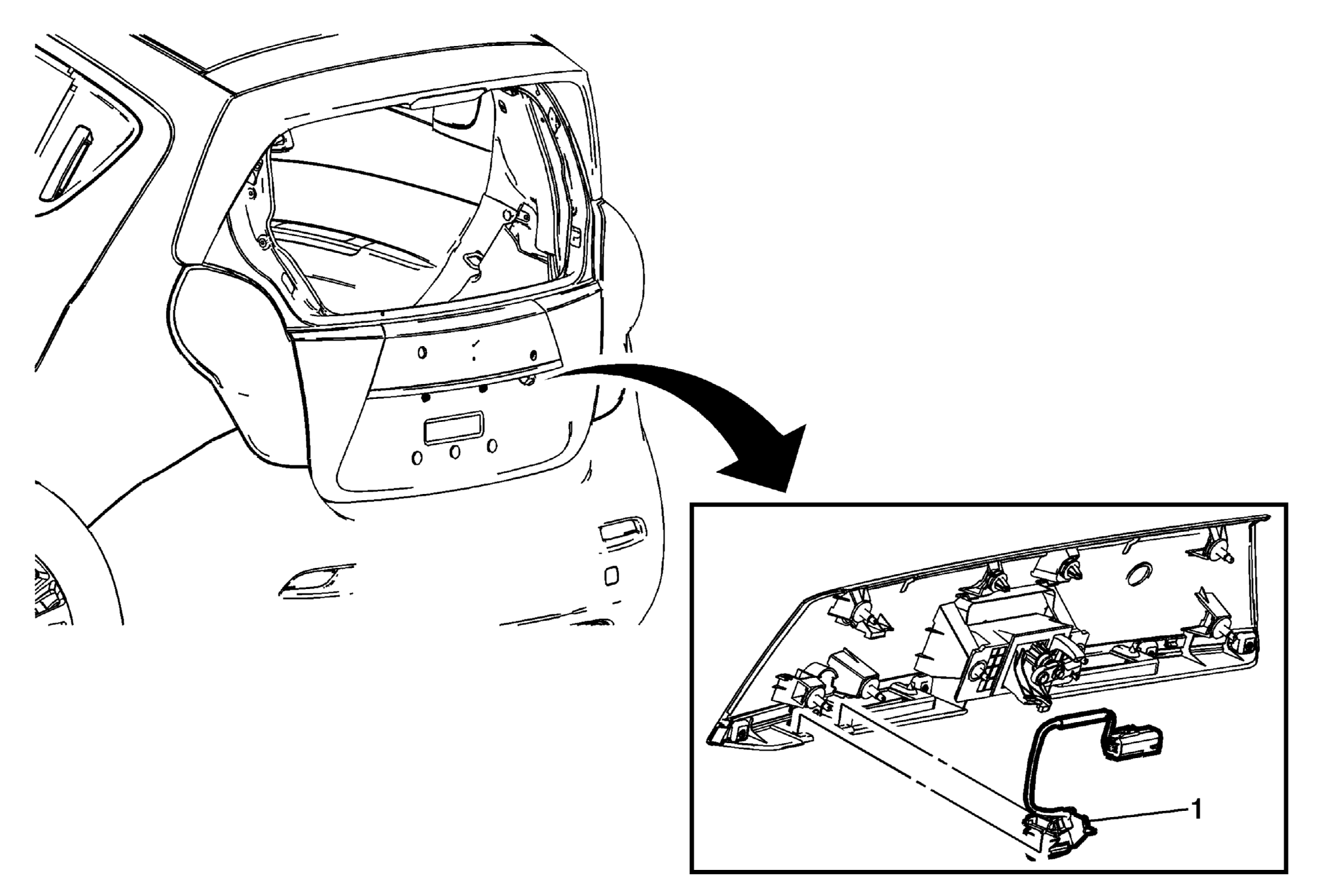 1