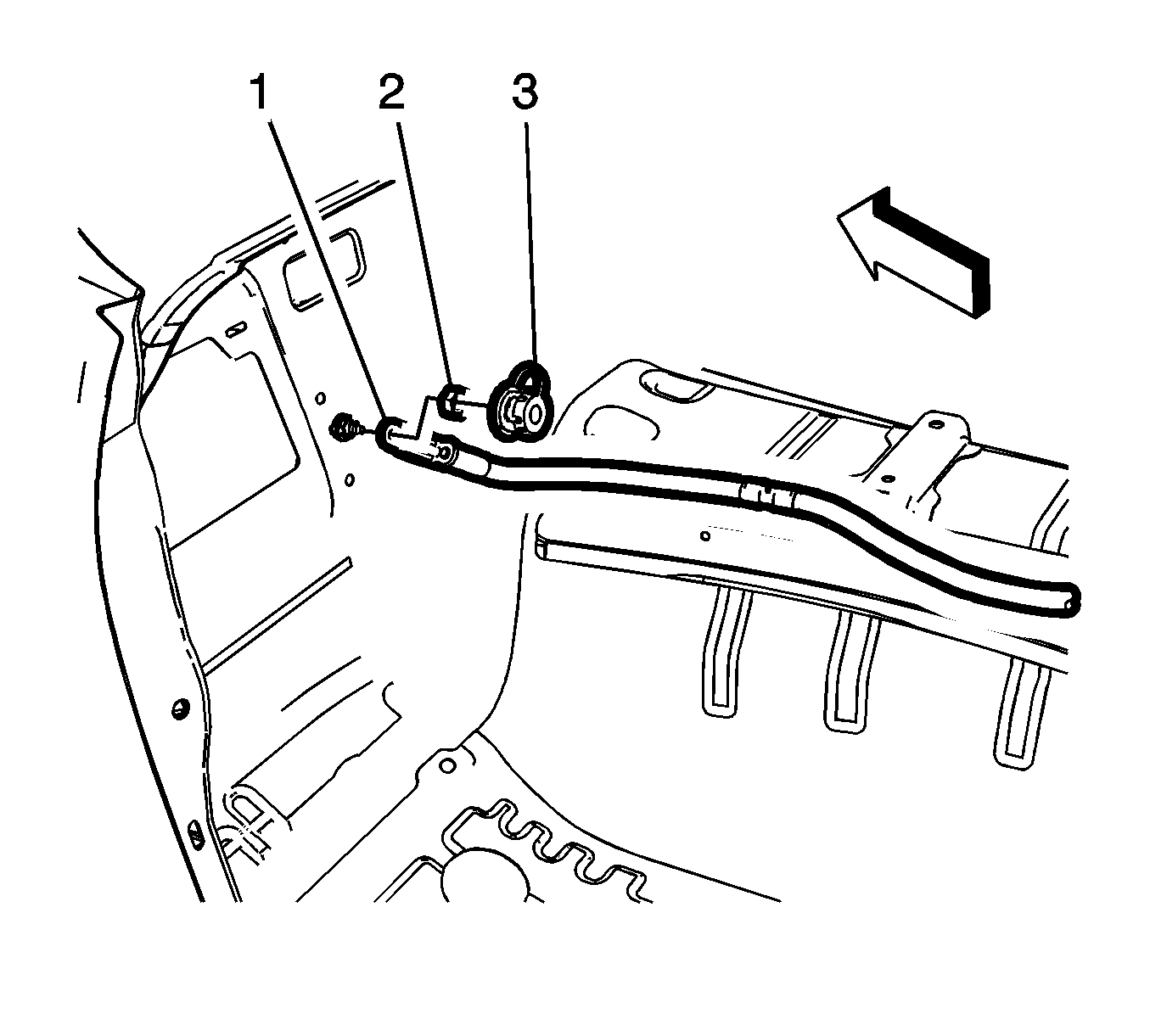 1
2
3