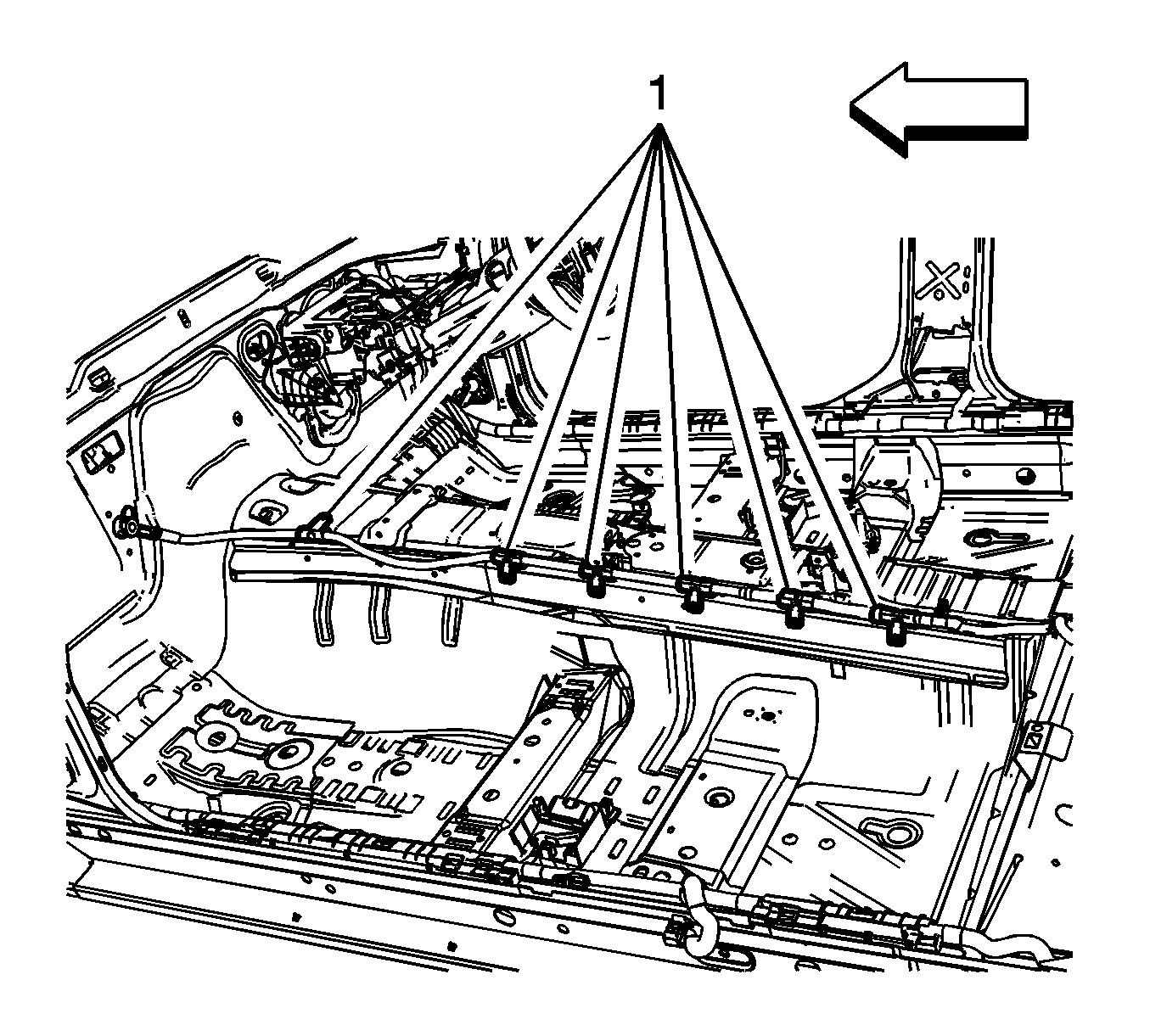 1