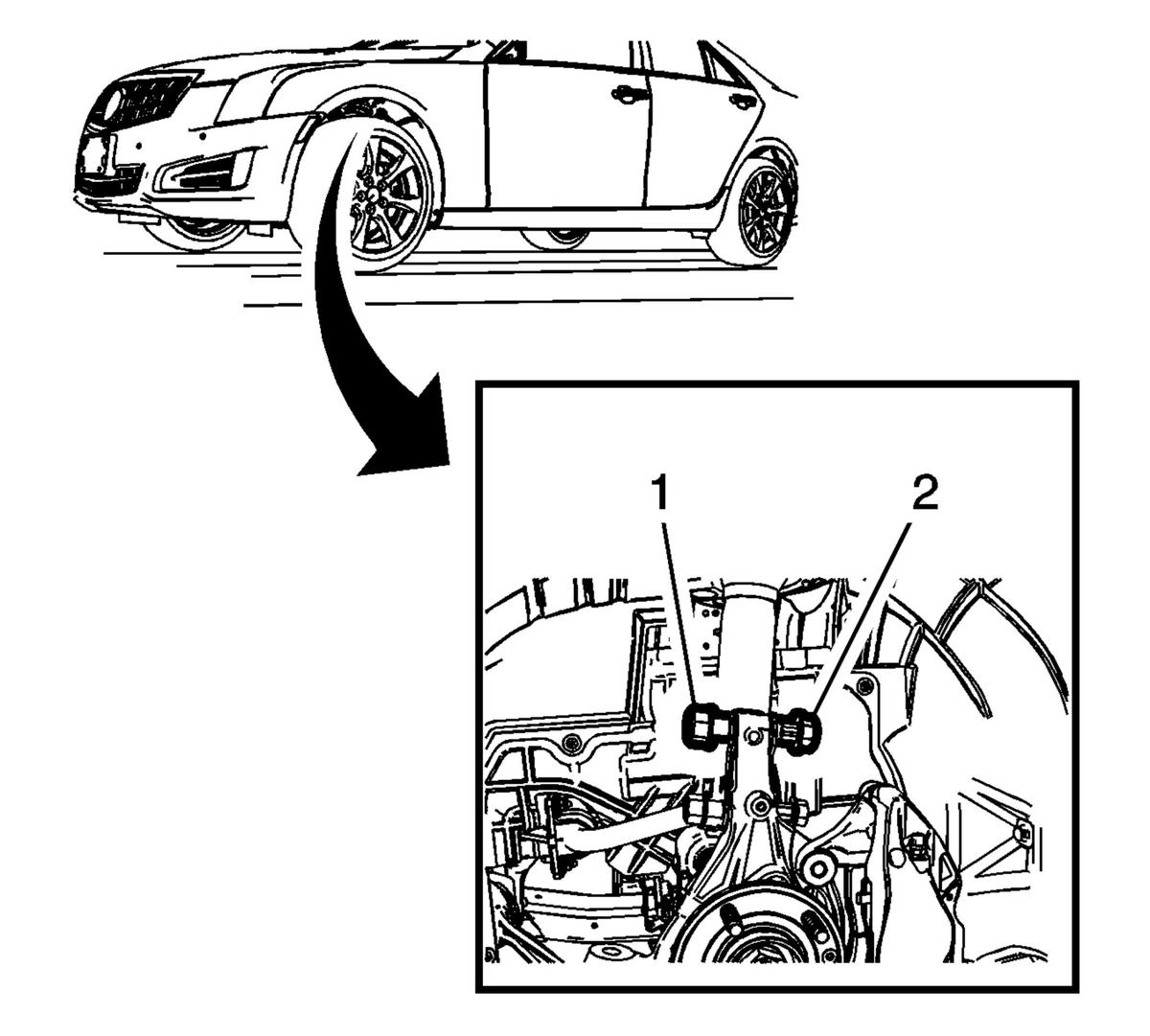 1
2