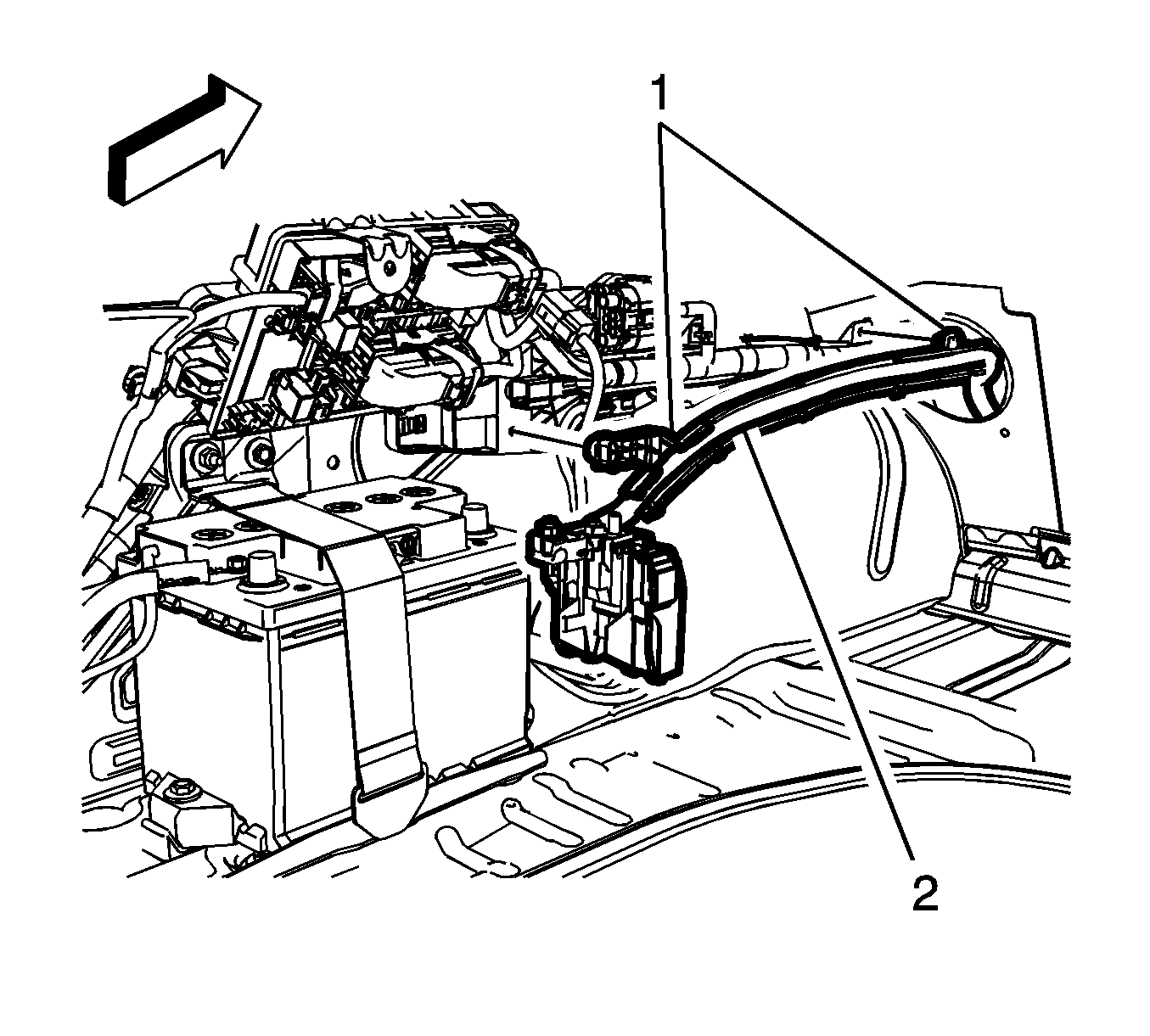 1
2