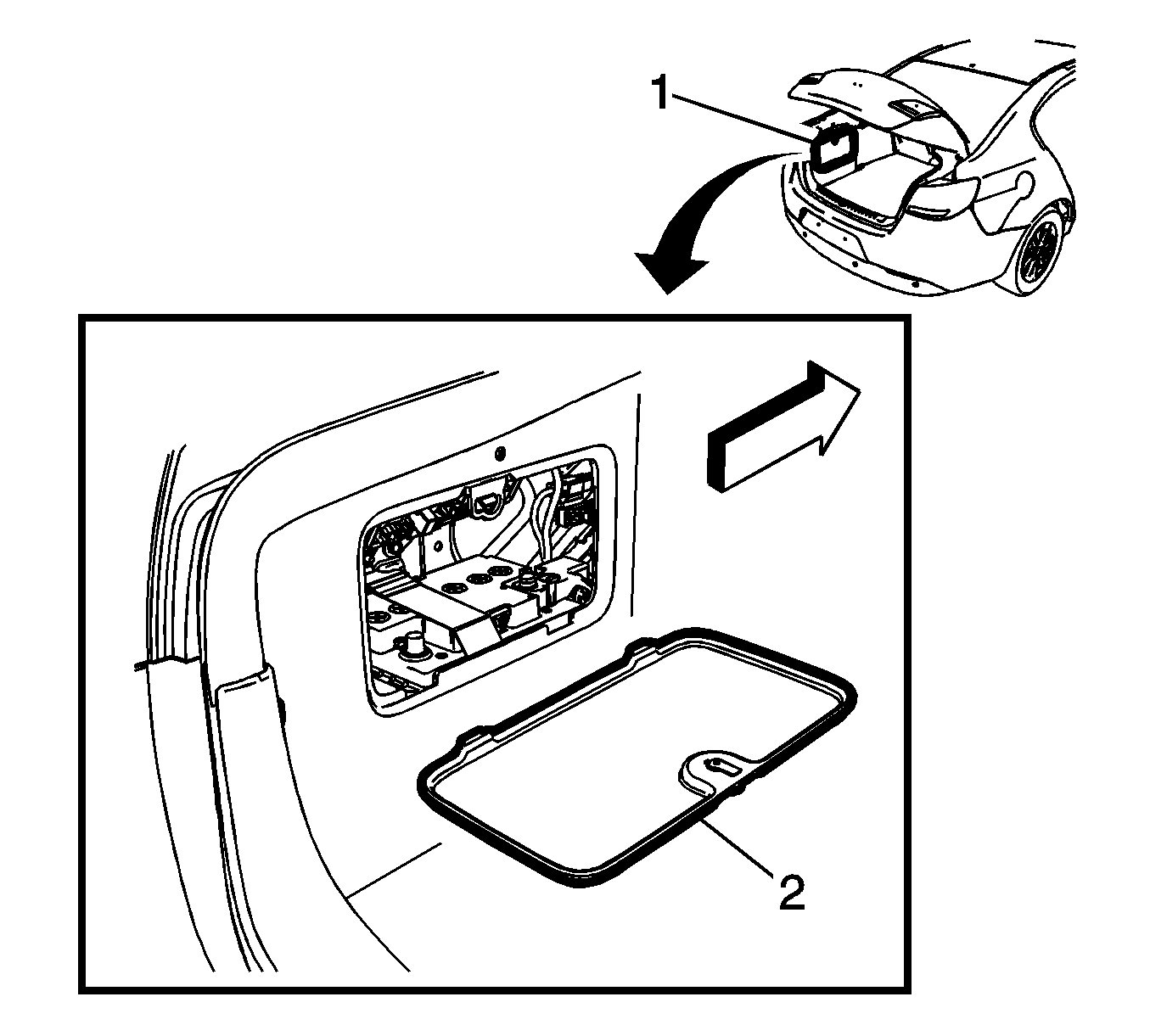 1

2