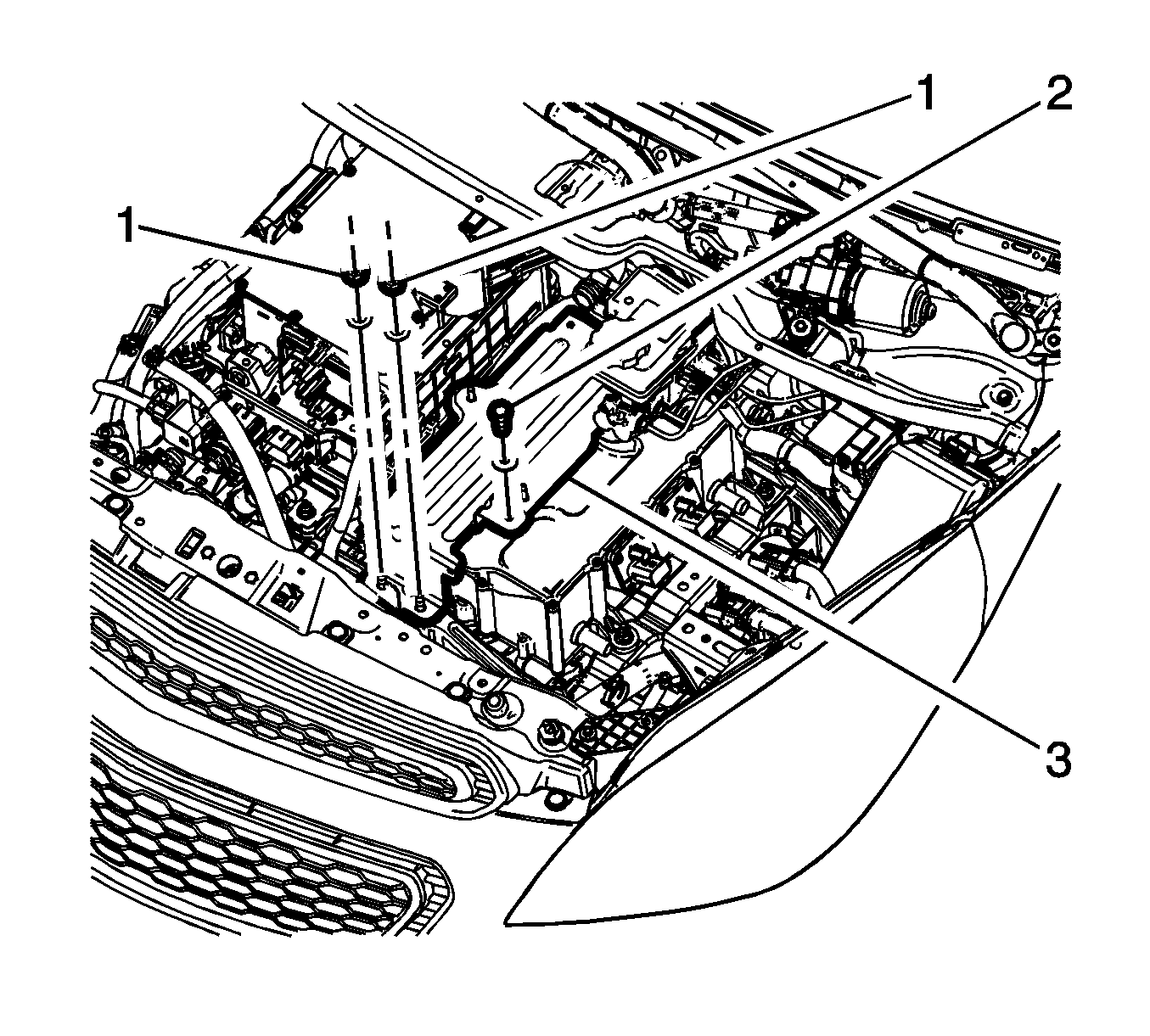 1
2
1
3