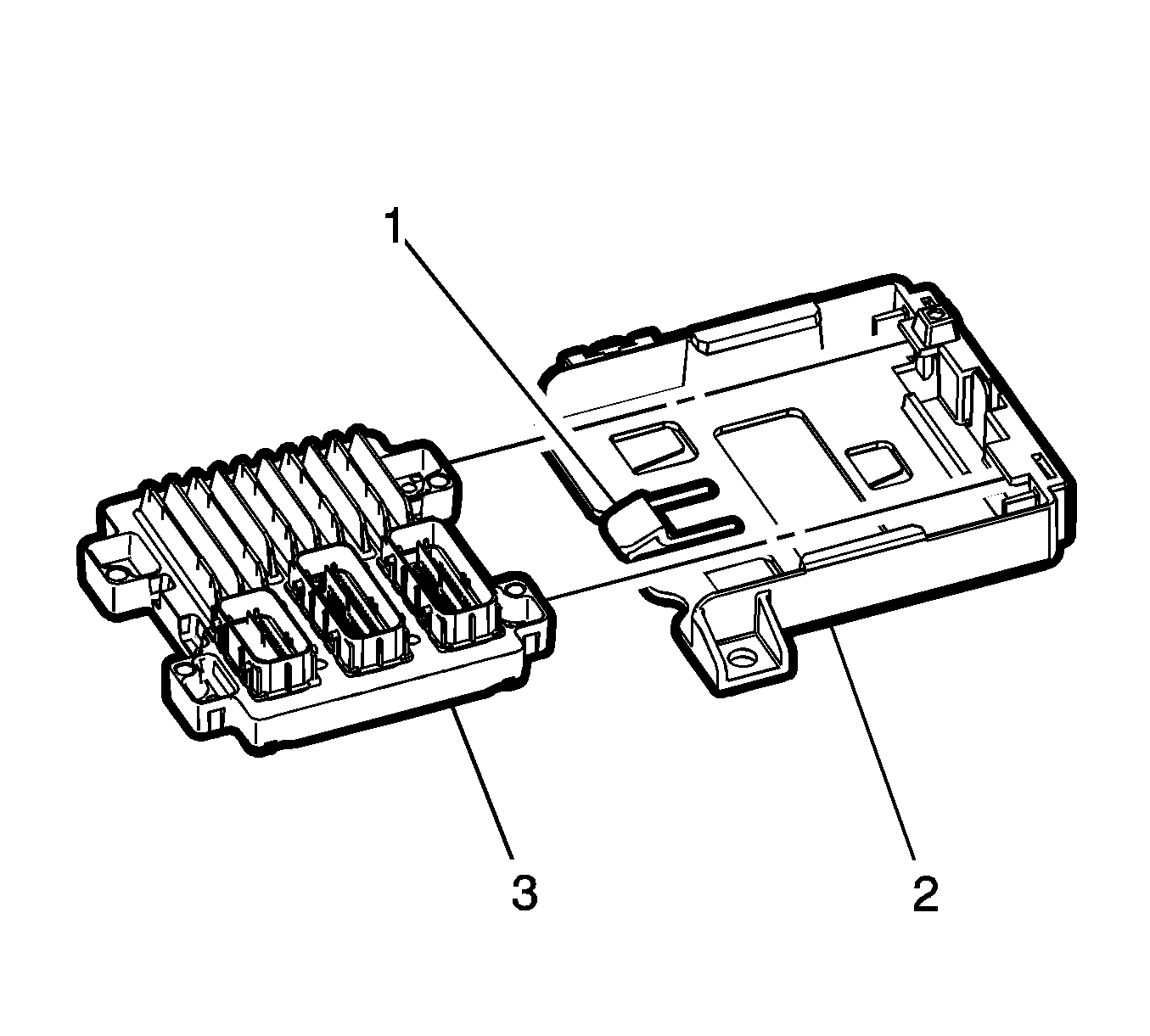 1
3
2