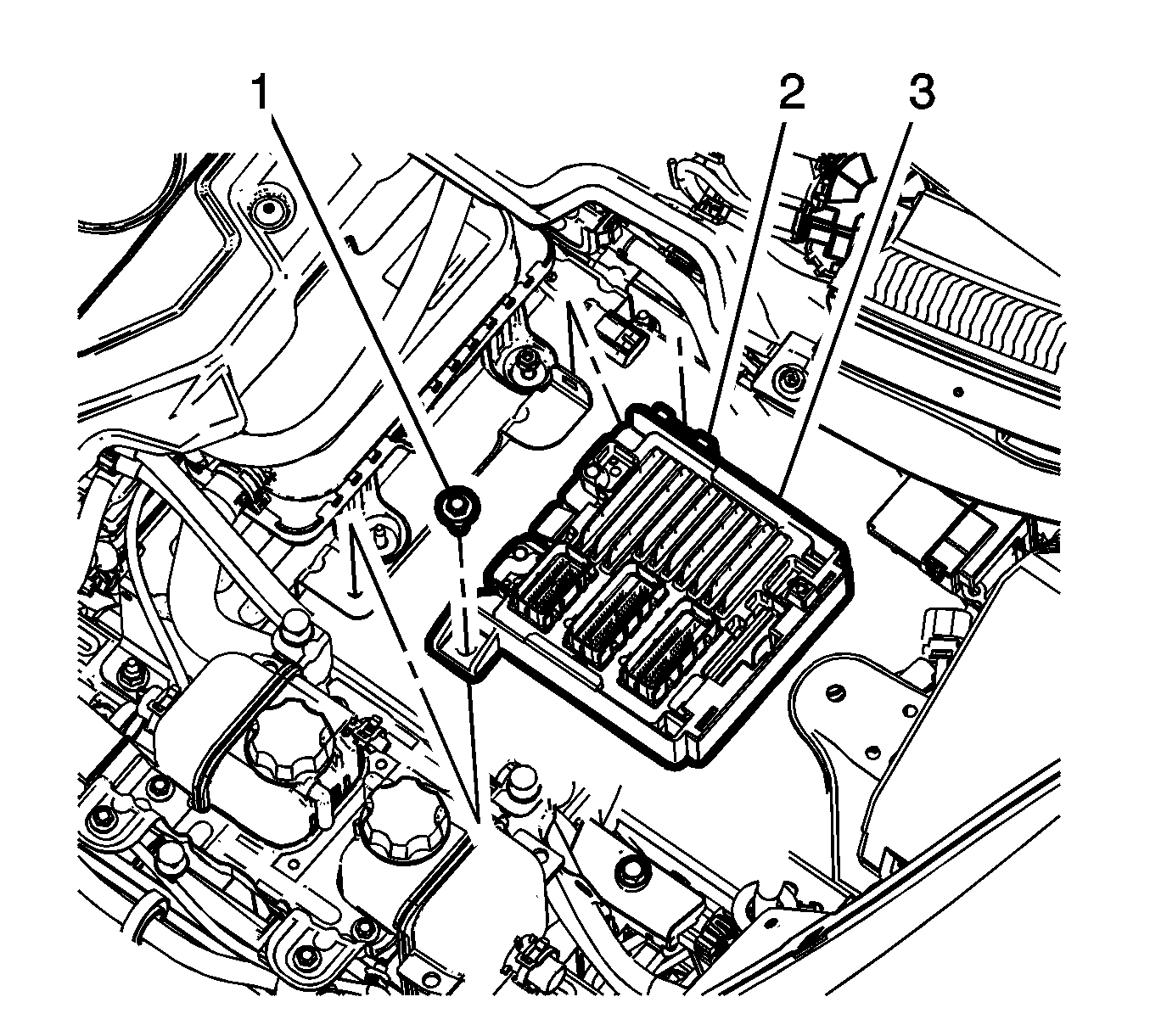 1
2
3