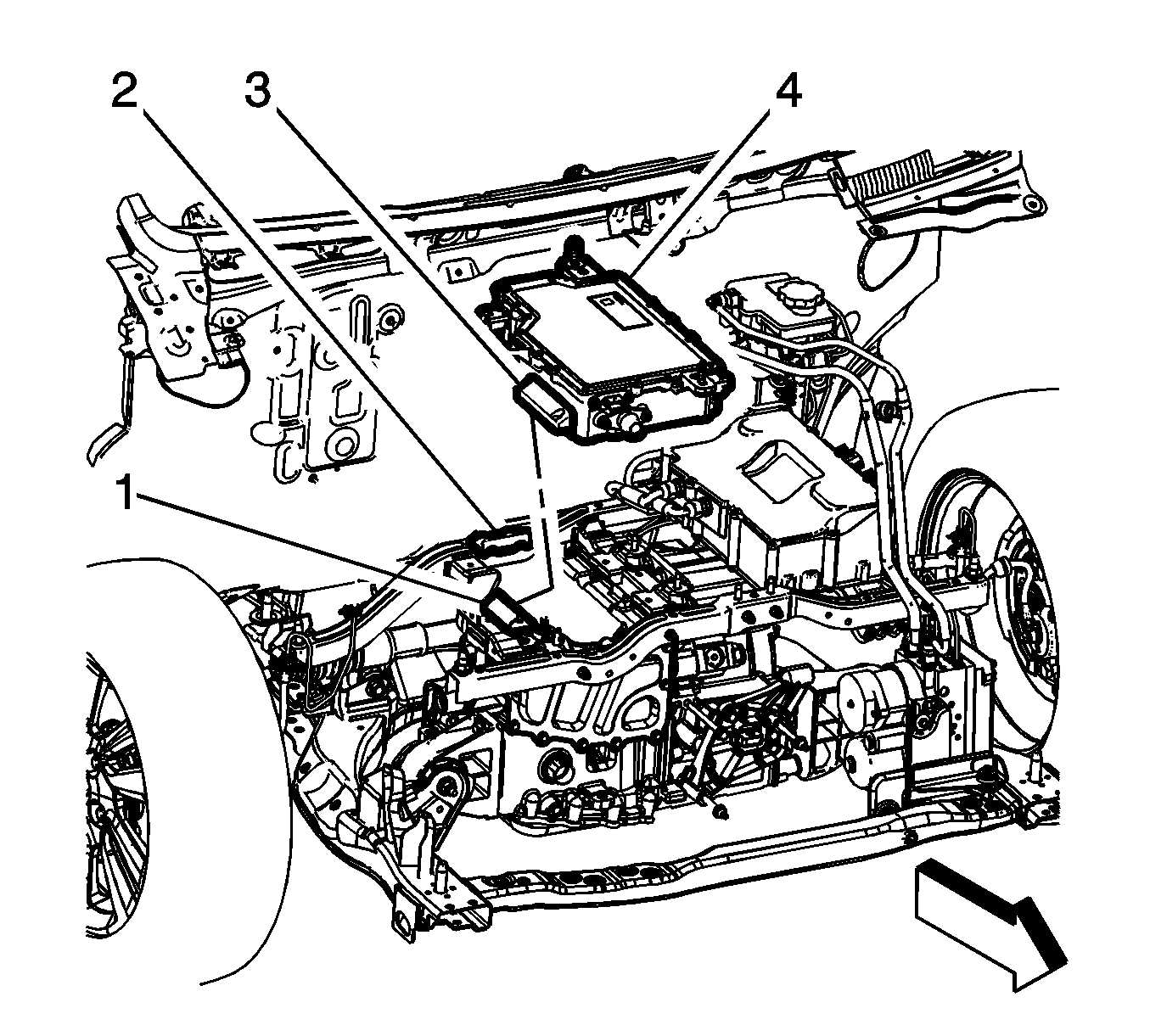 2
3
4
1