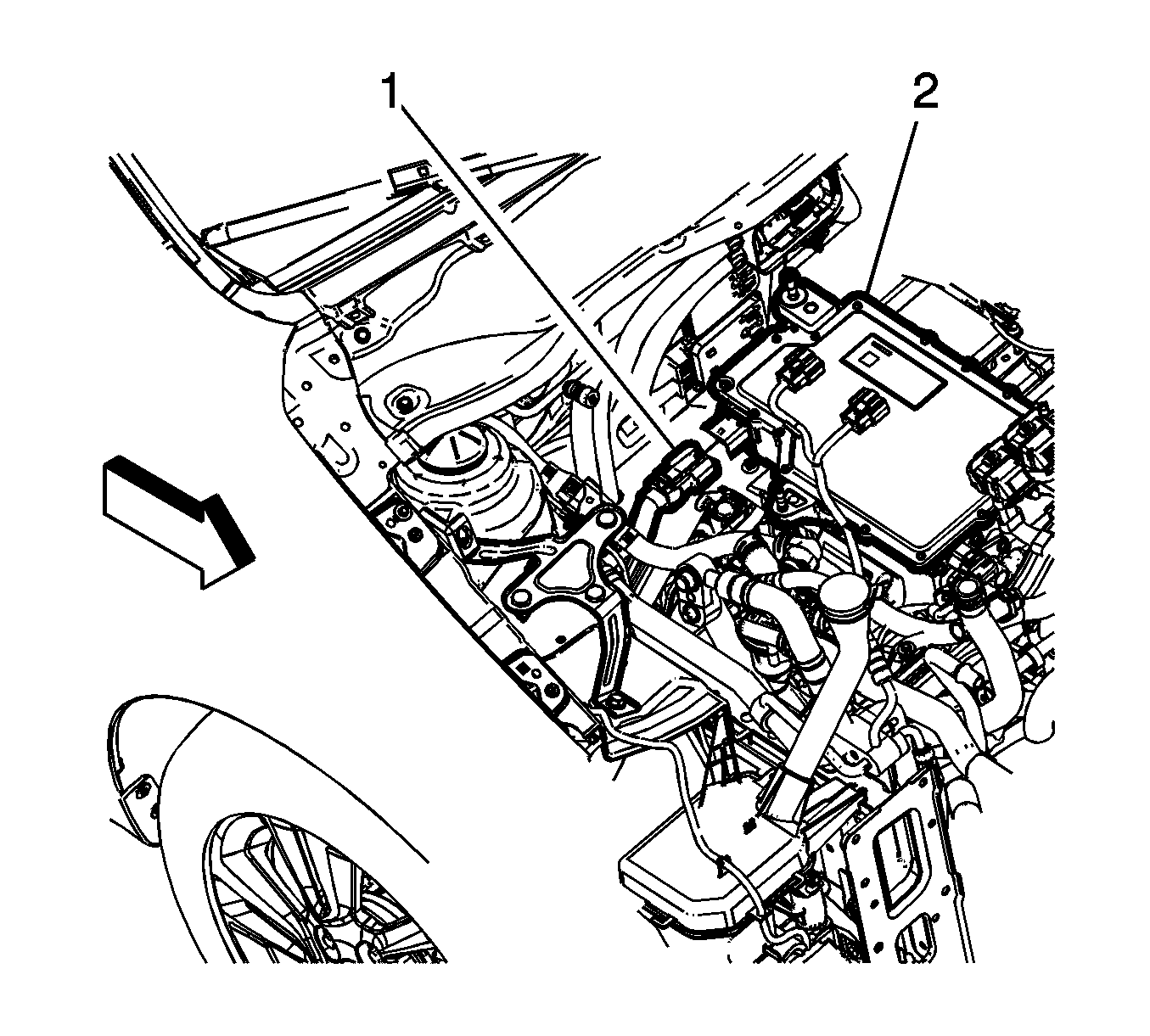 1
2