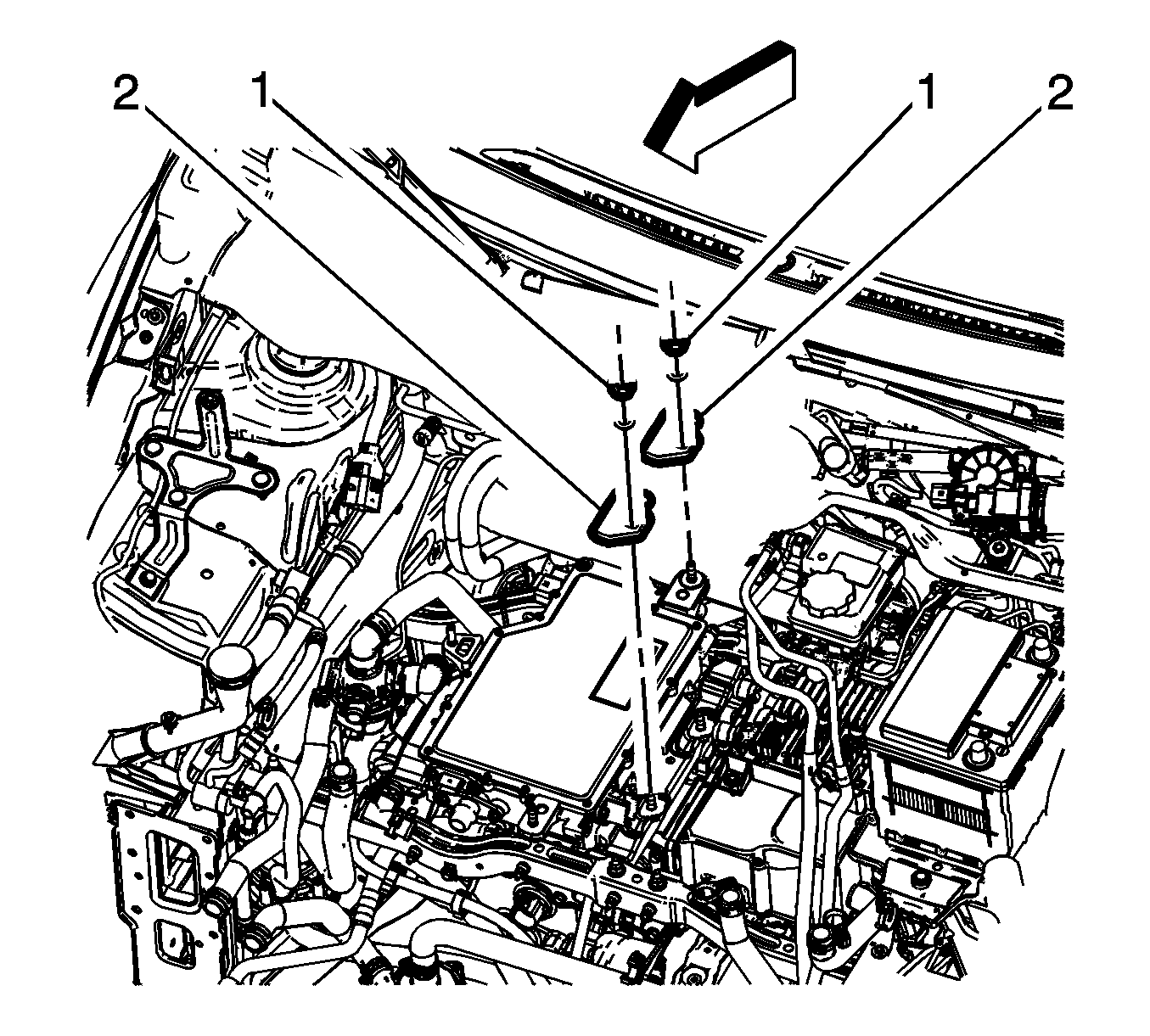 2 1 1 2