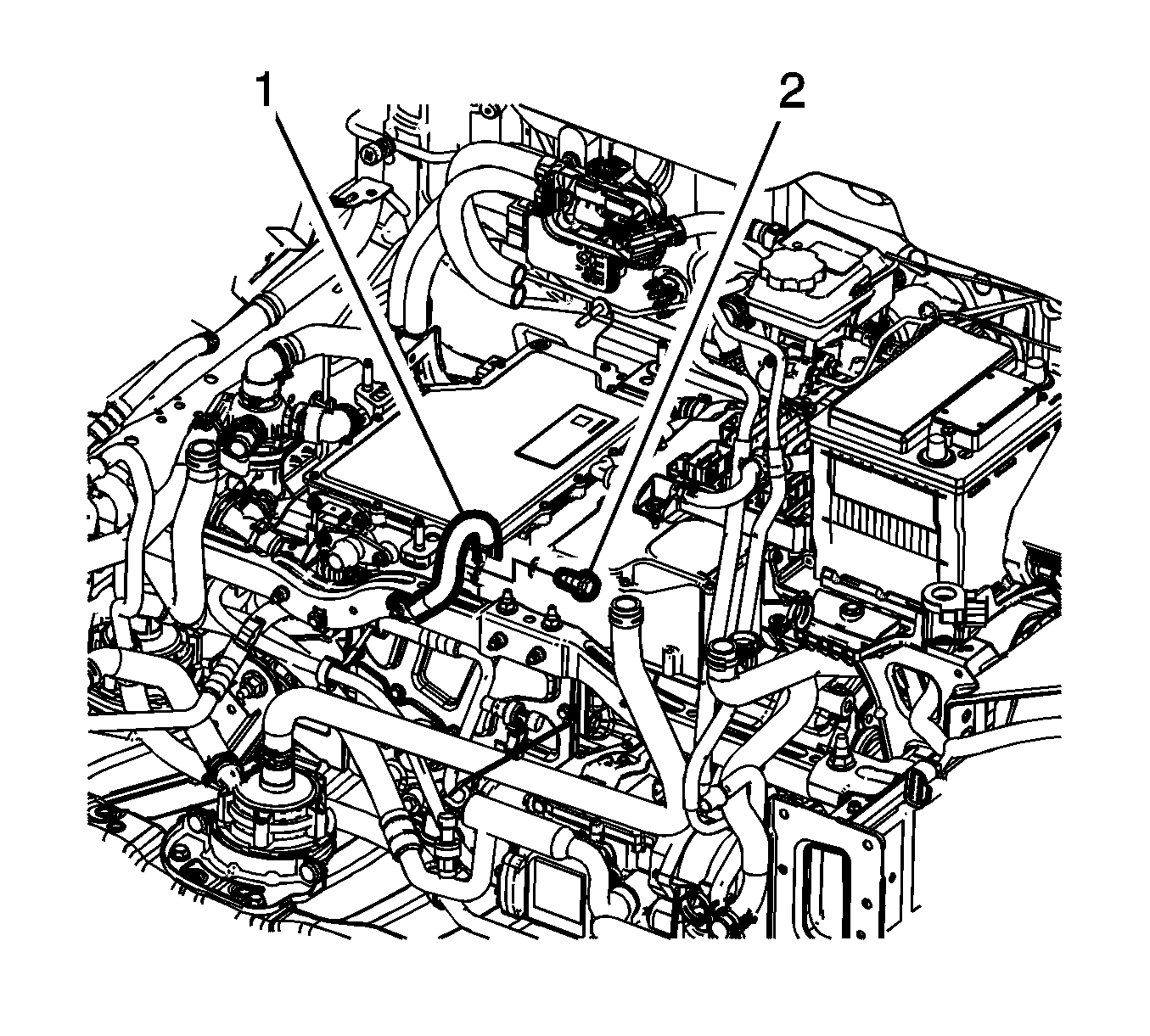 1
2