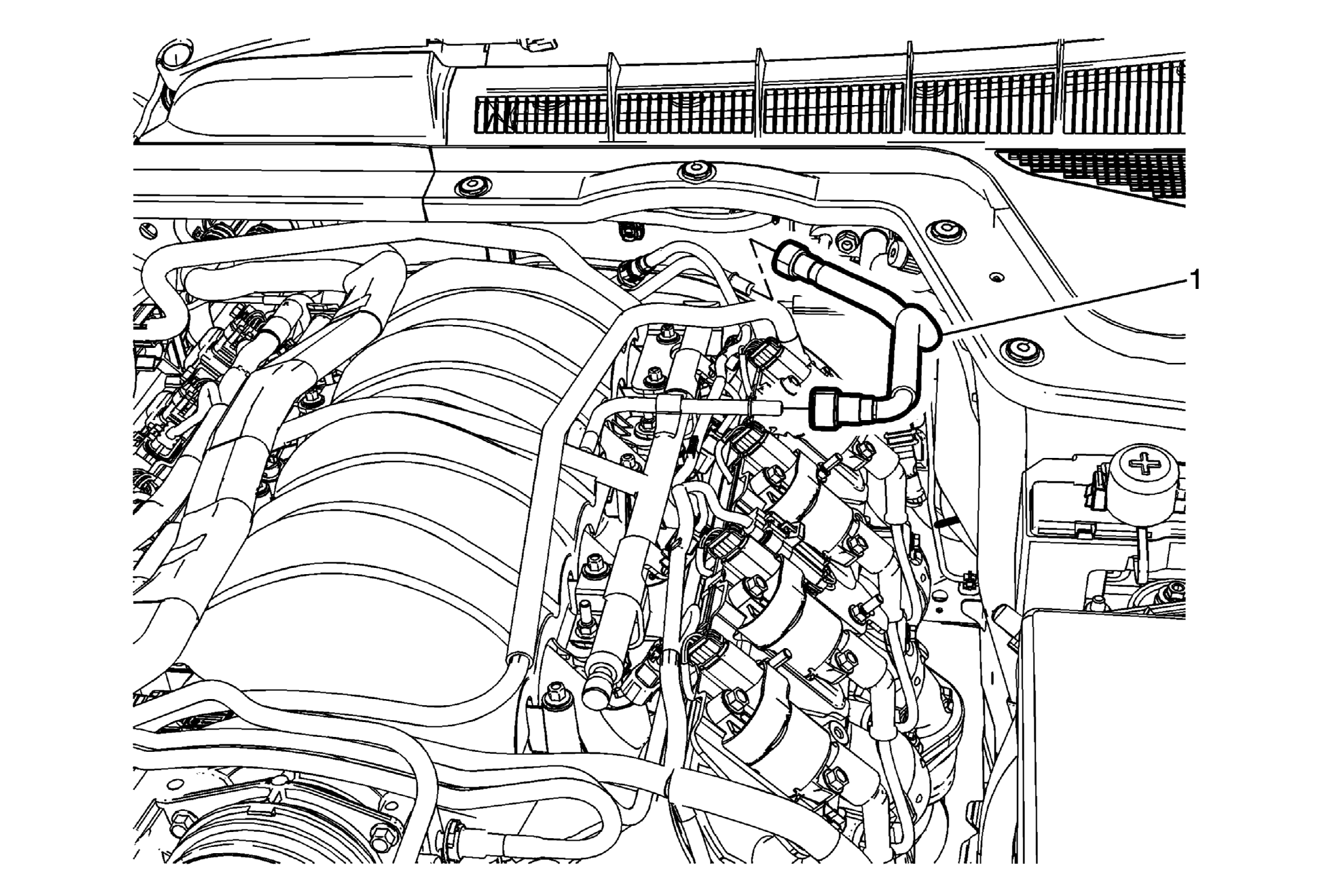 1