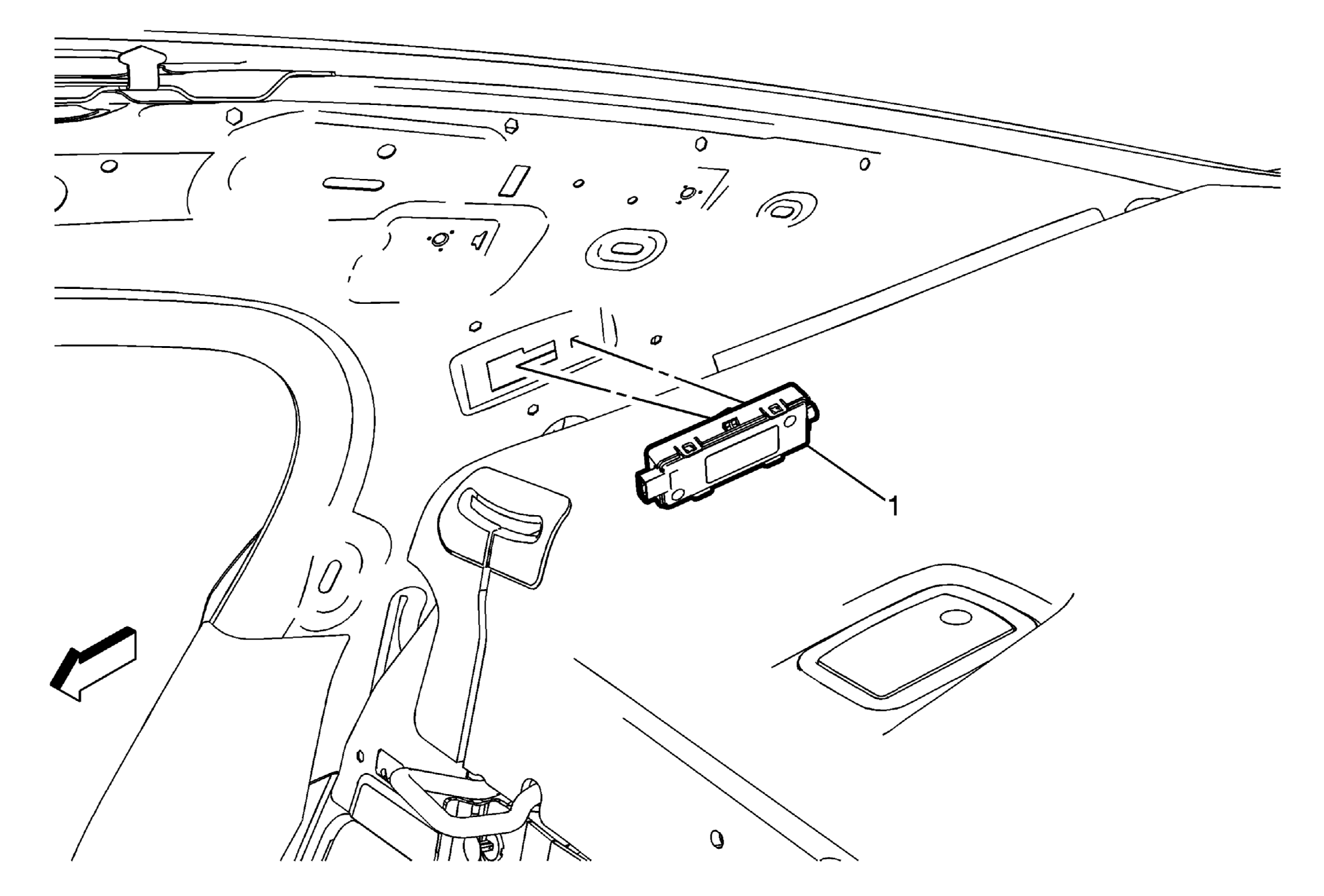 1