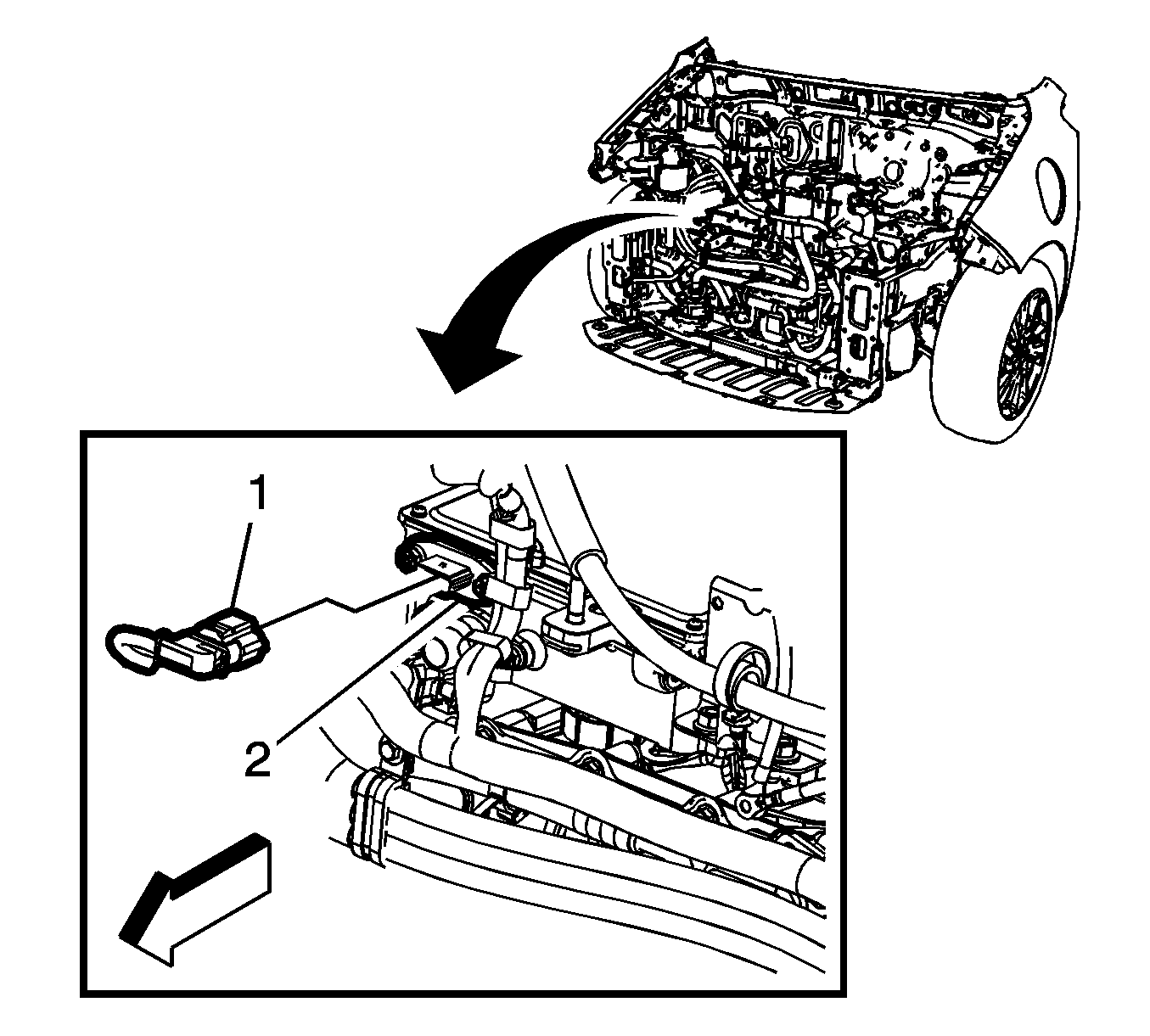 1

2