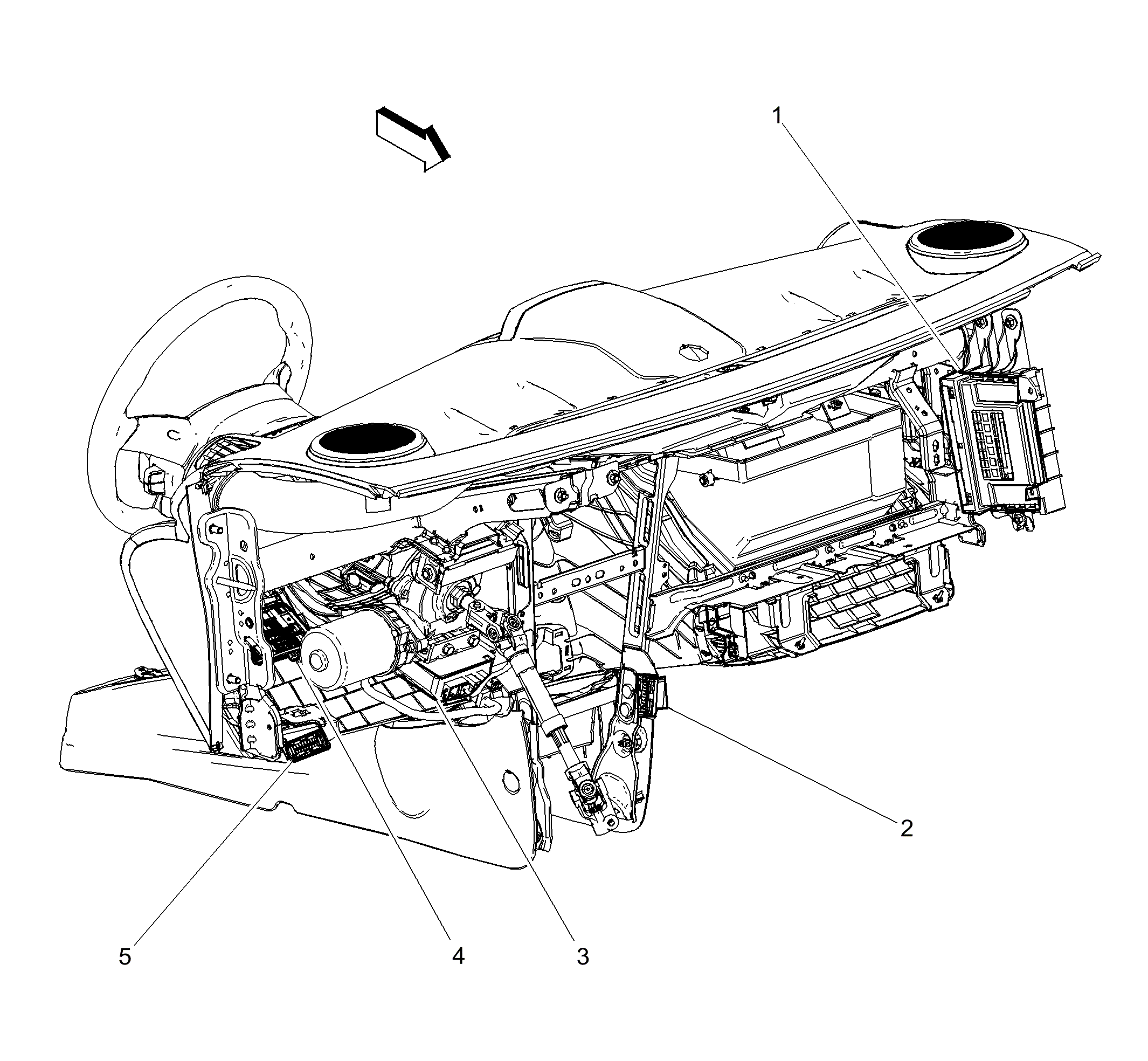 1
2
5
4
3