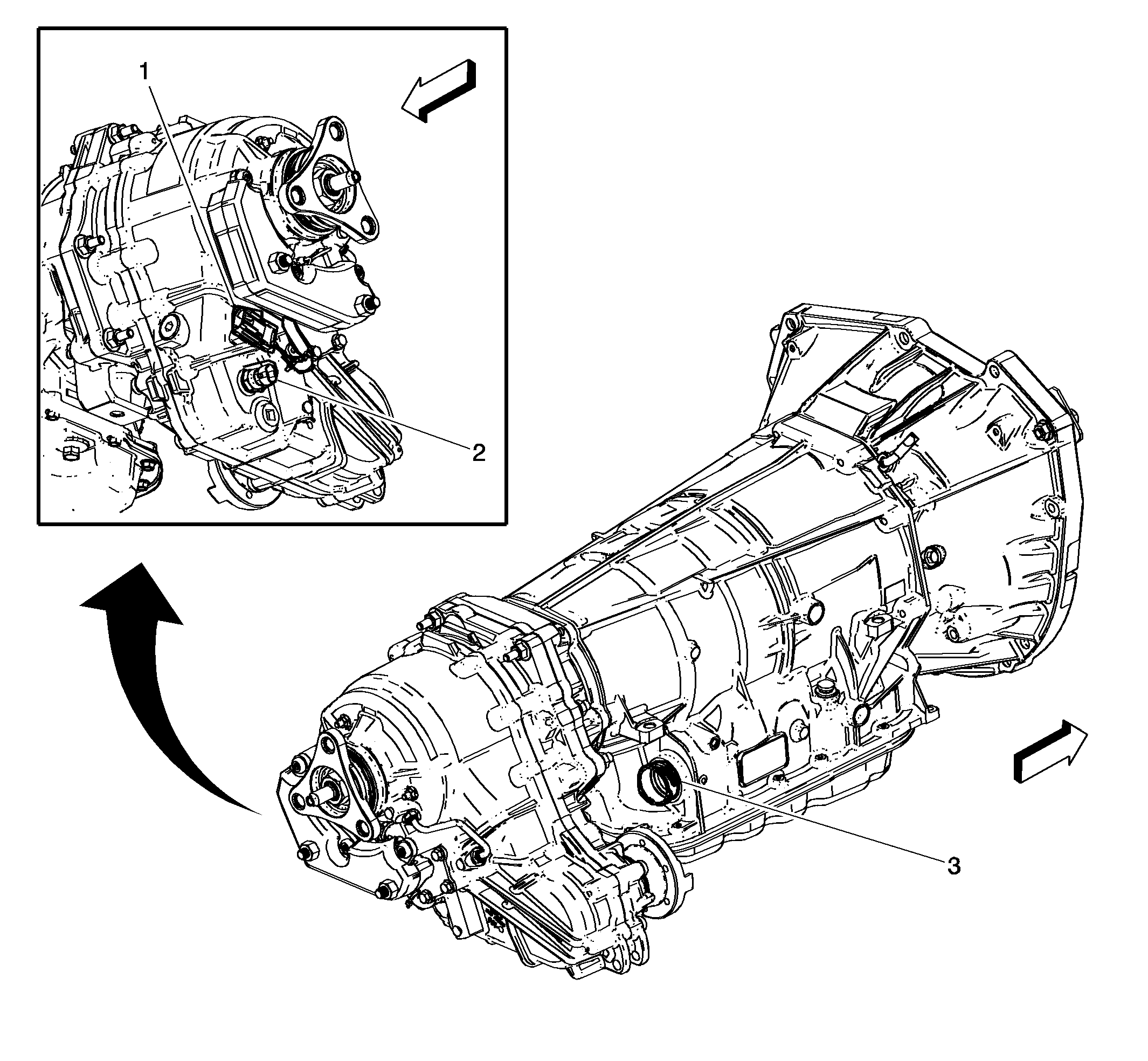 1

2

3