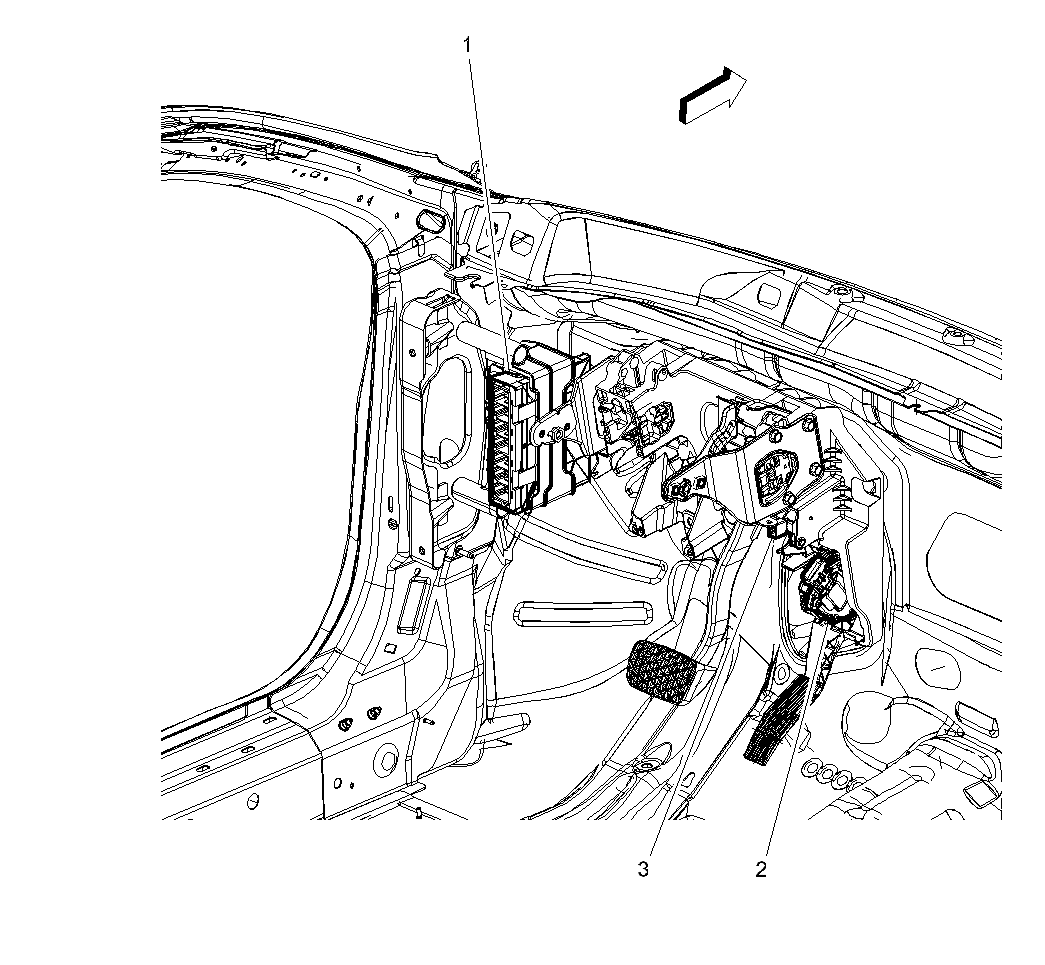 1
3
2