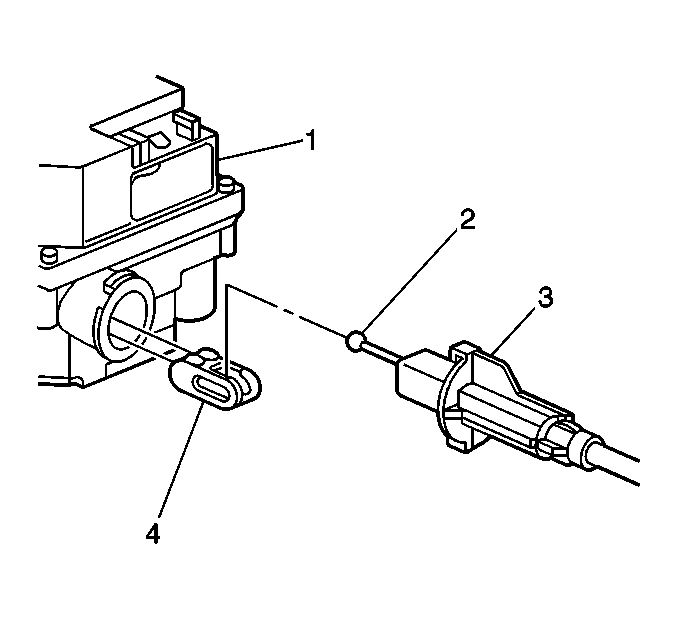 1
2
3
4