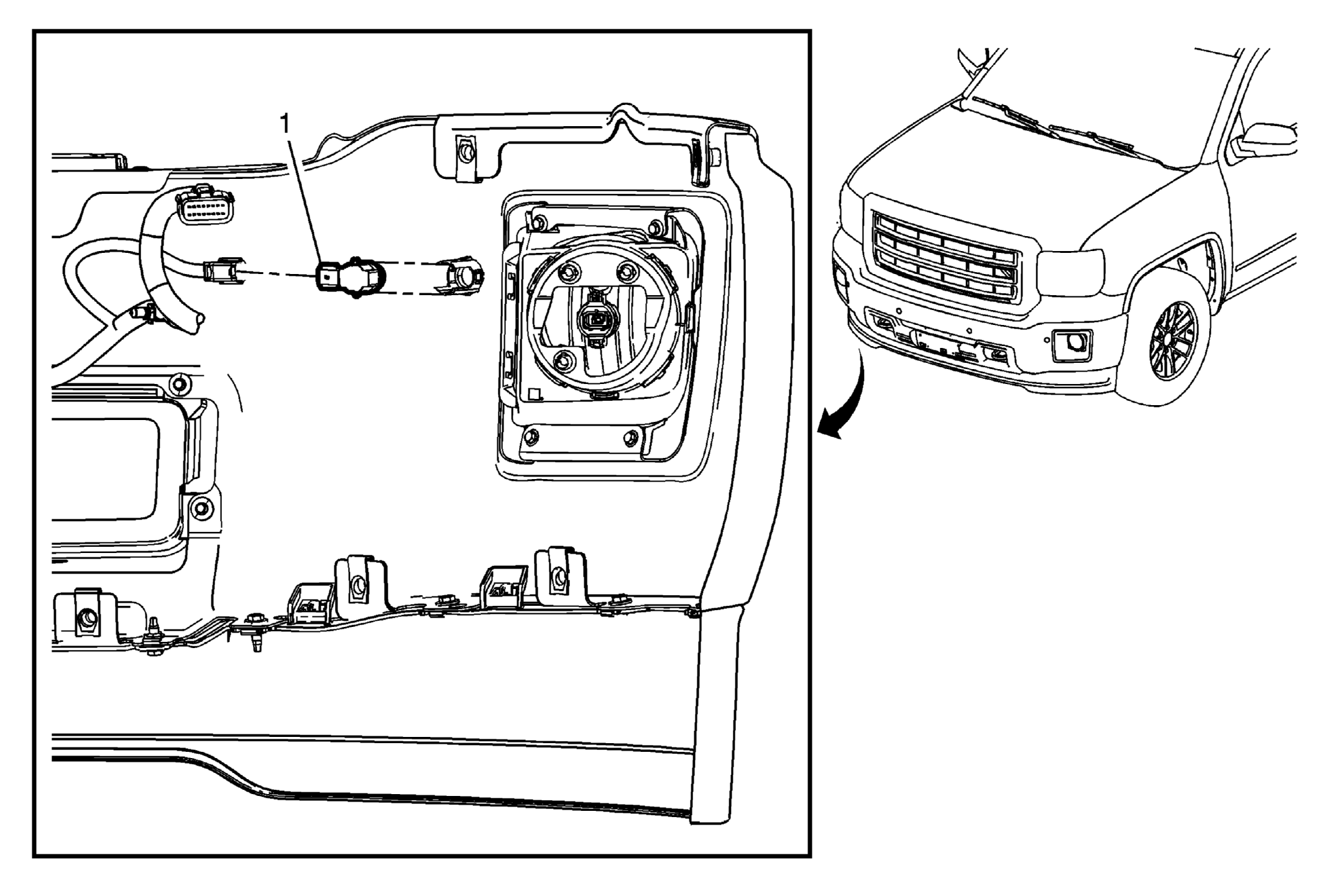 1