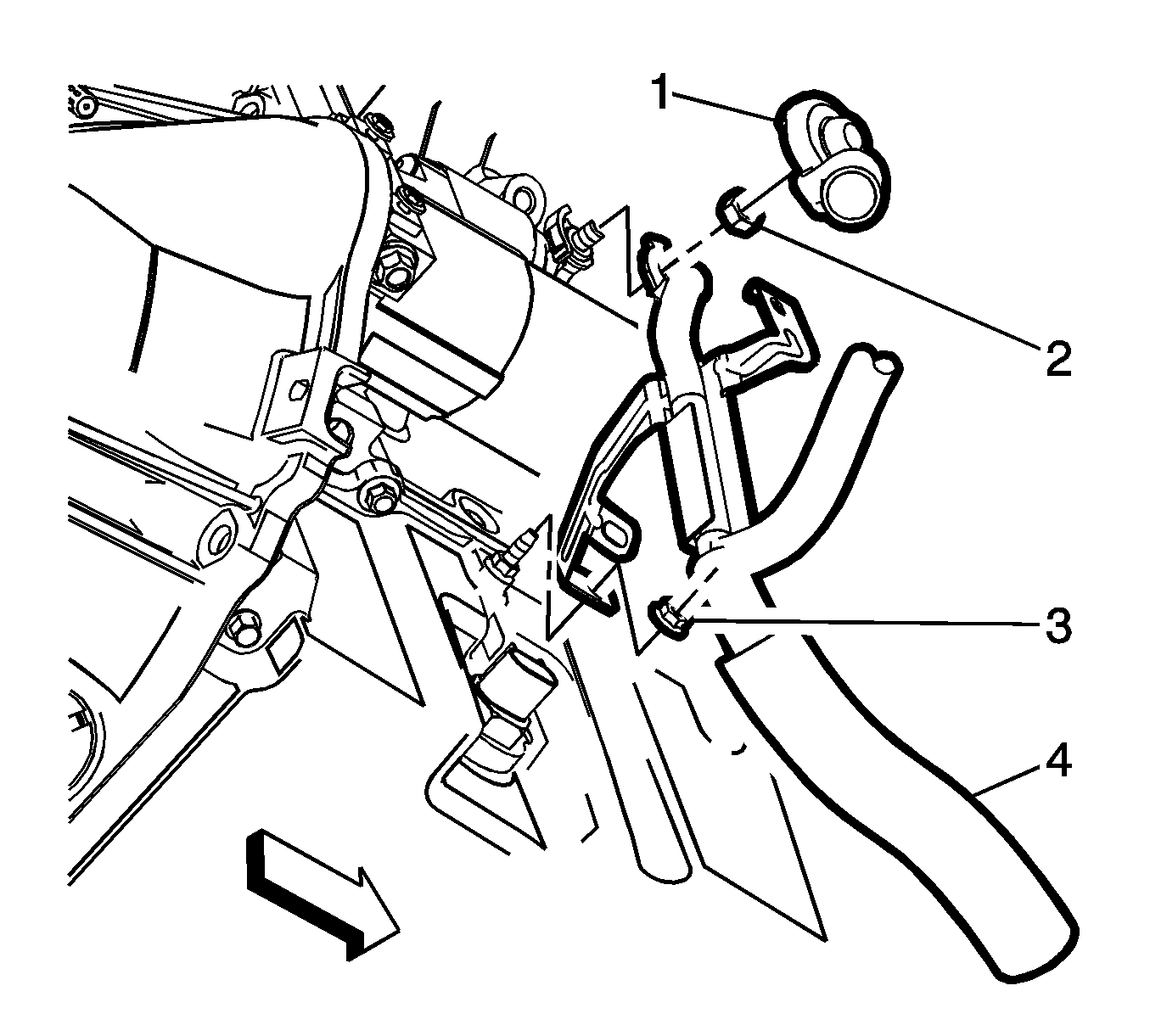 1
2
3
4