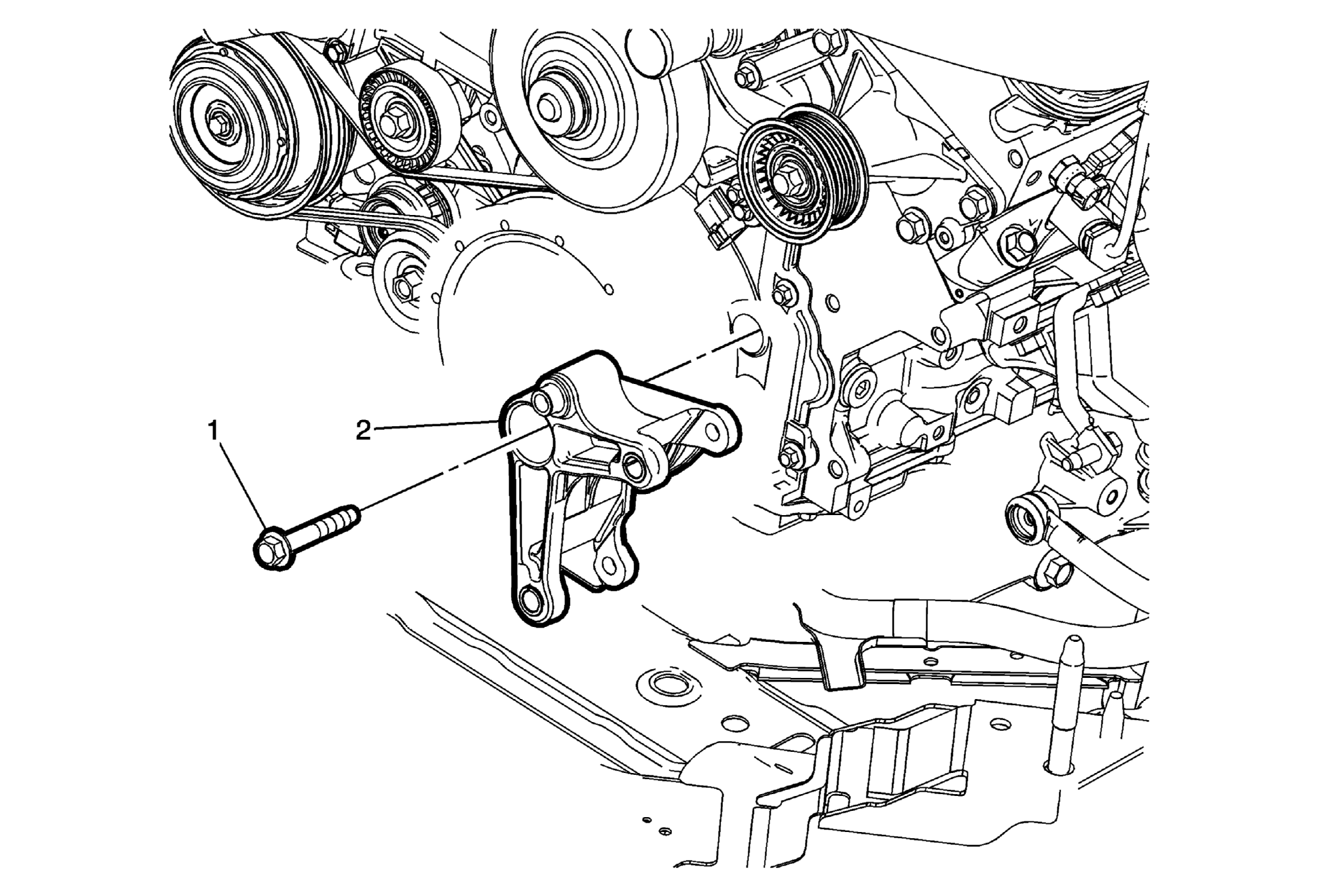 1
2