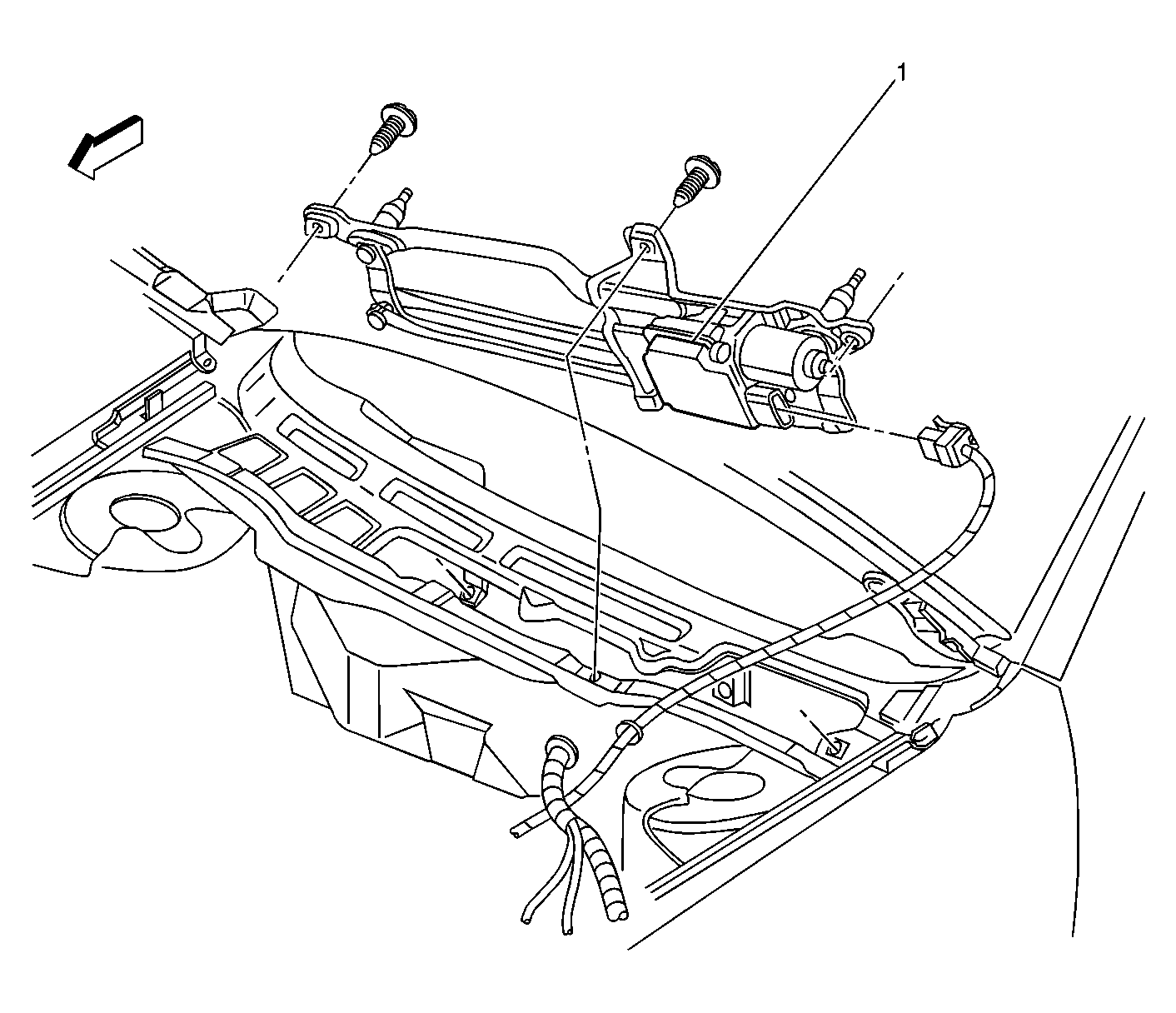 1