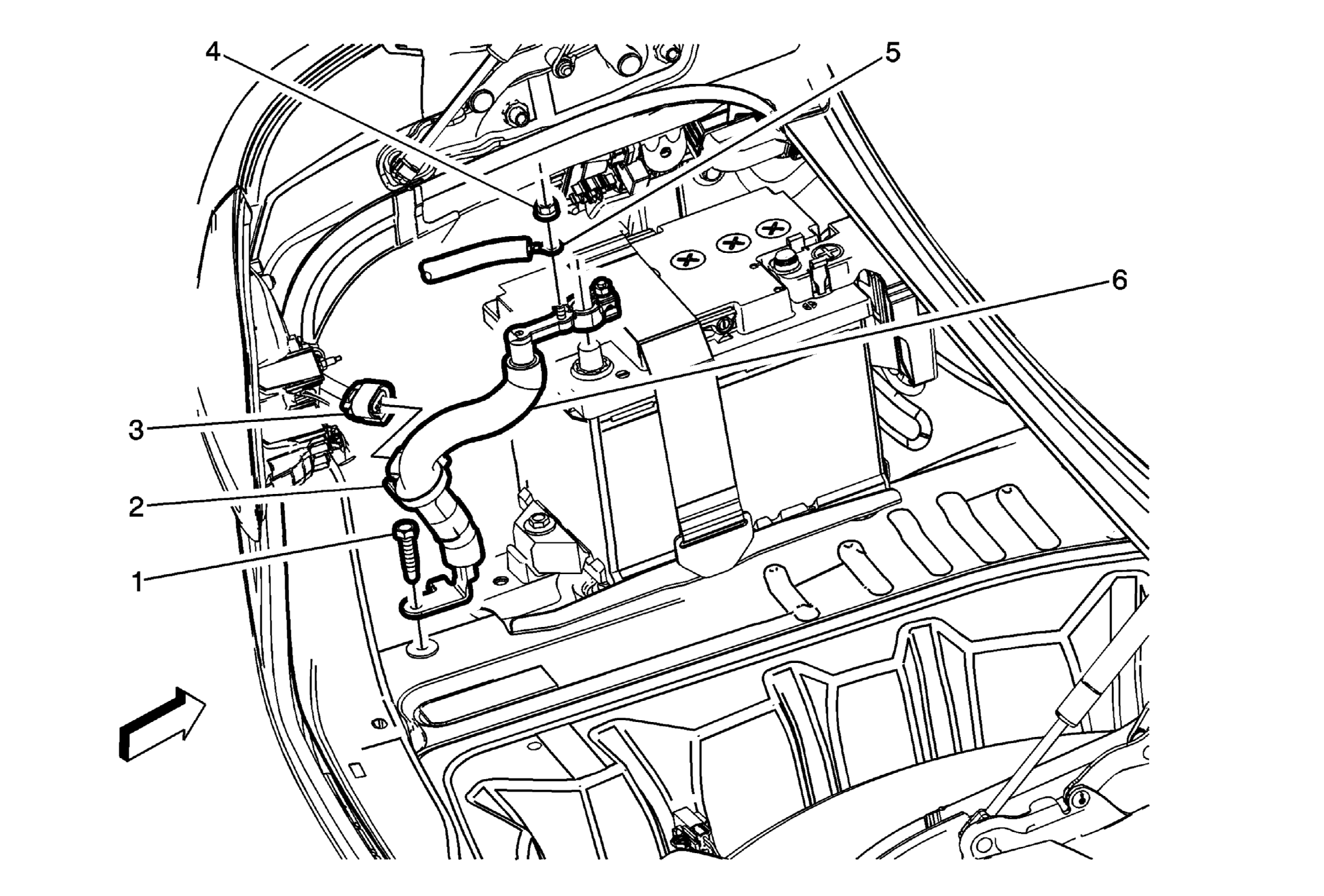 4
5
6
3
2
1