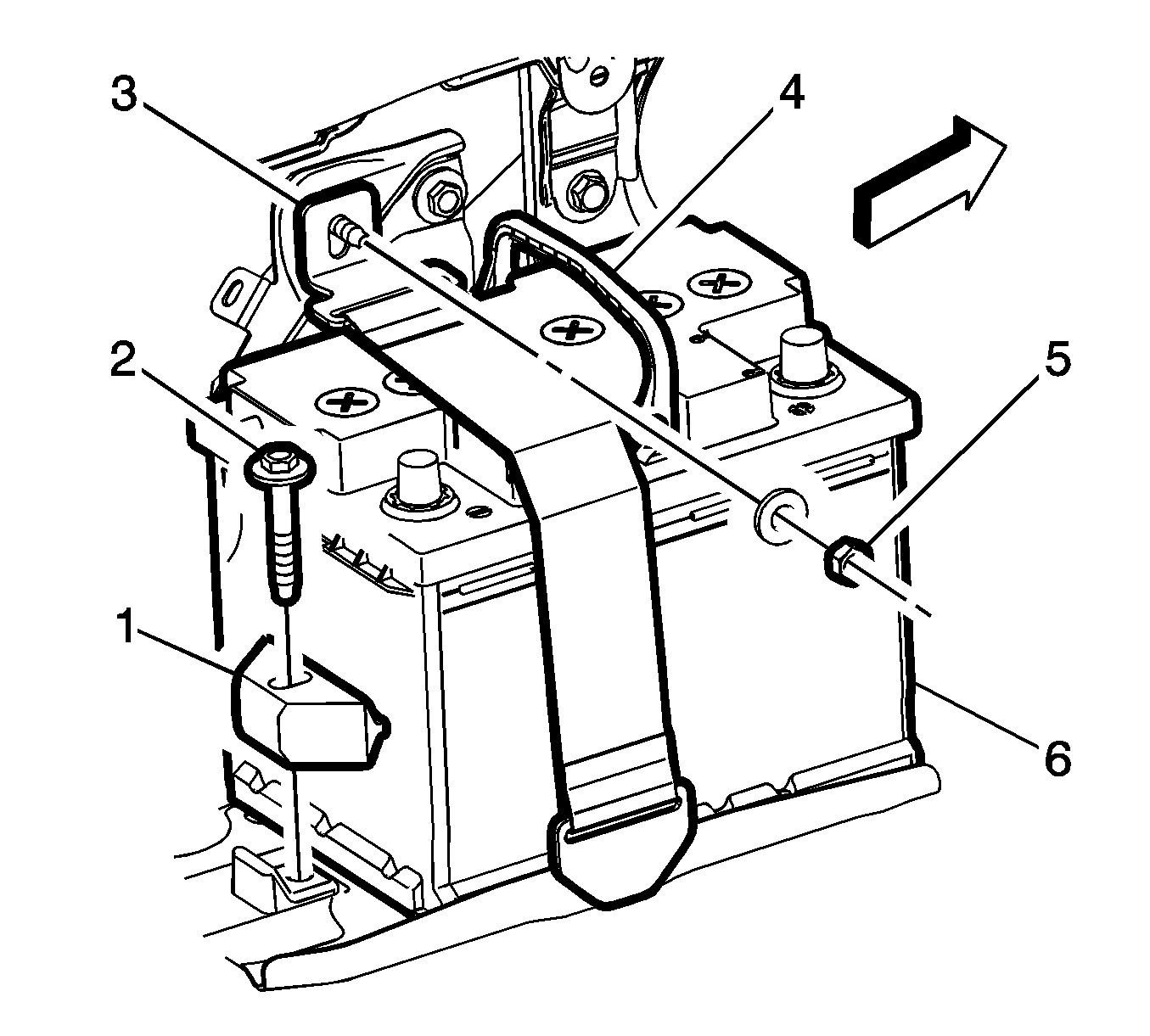 3
4
2
5
1
6