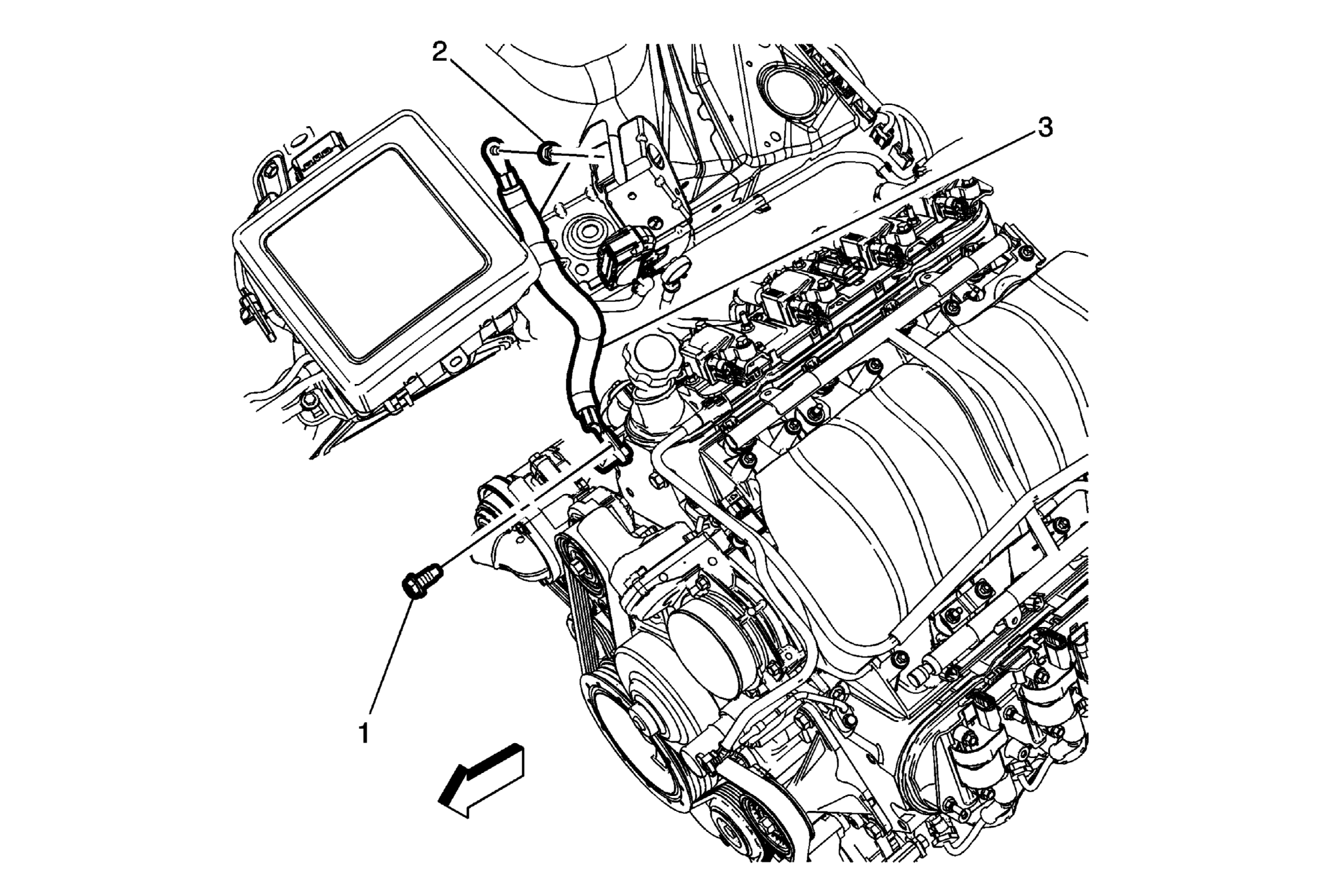 2

3

1