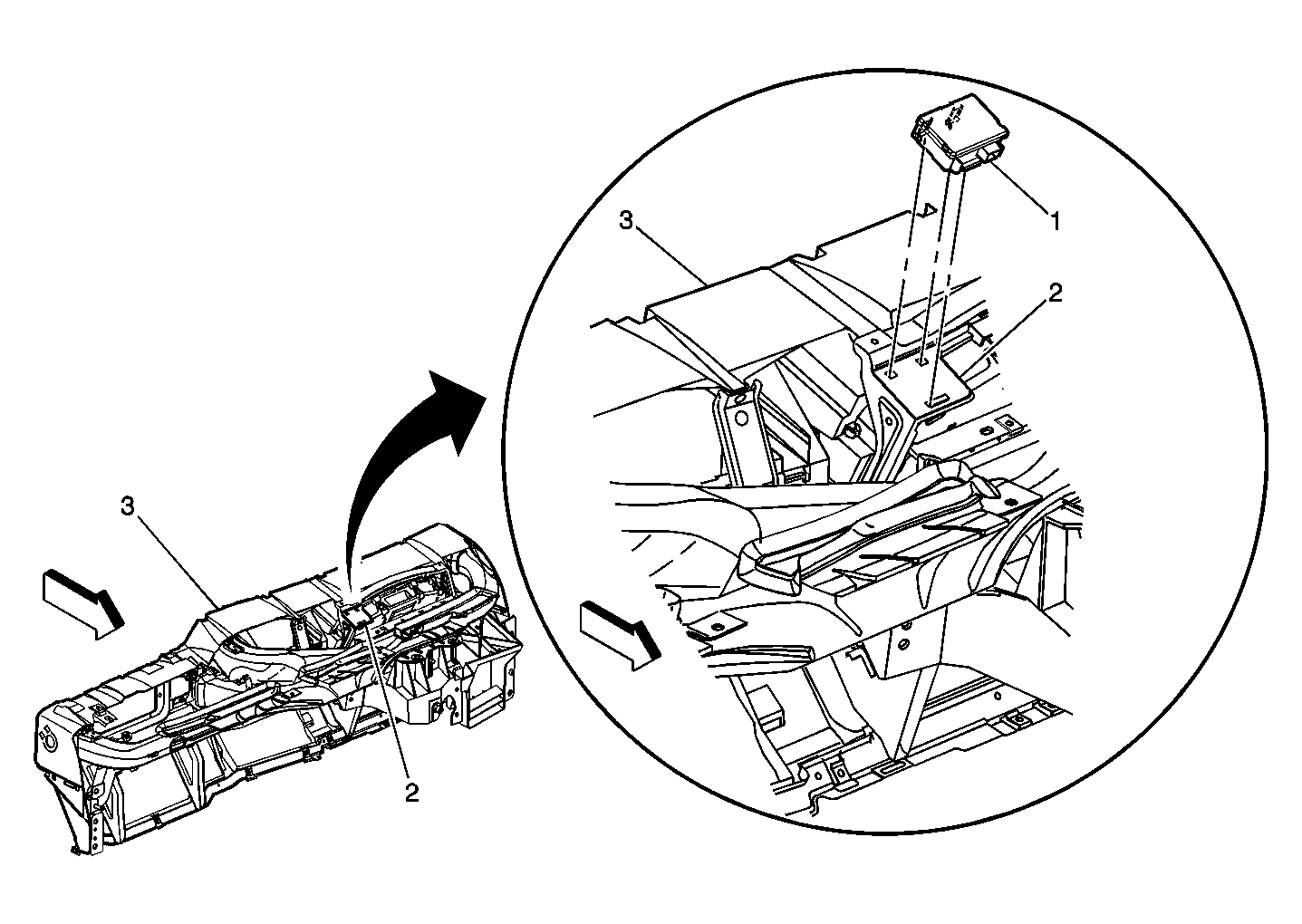 3
1
2
3
2