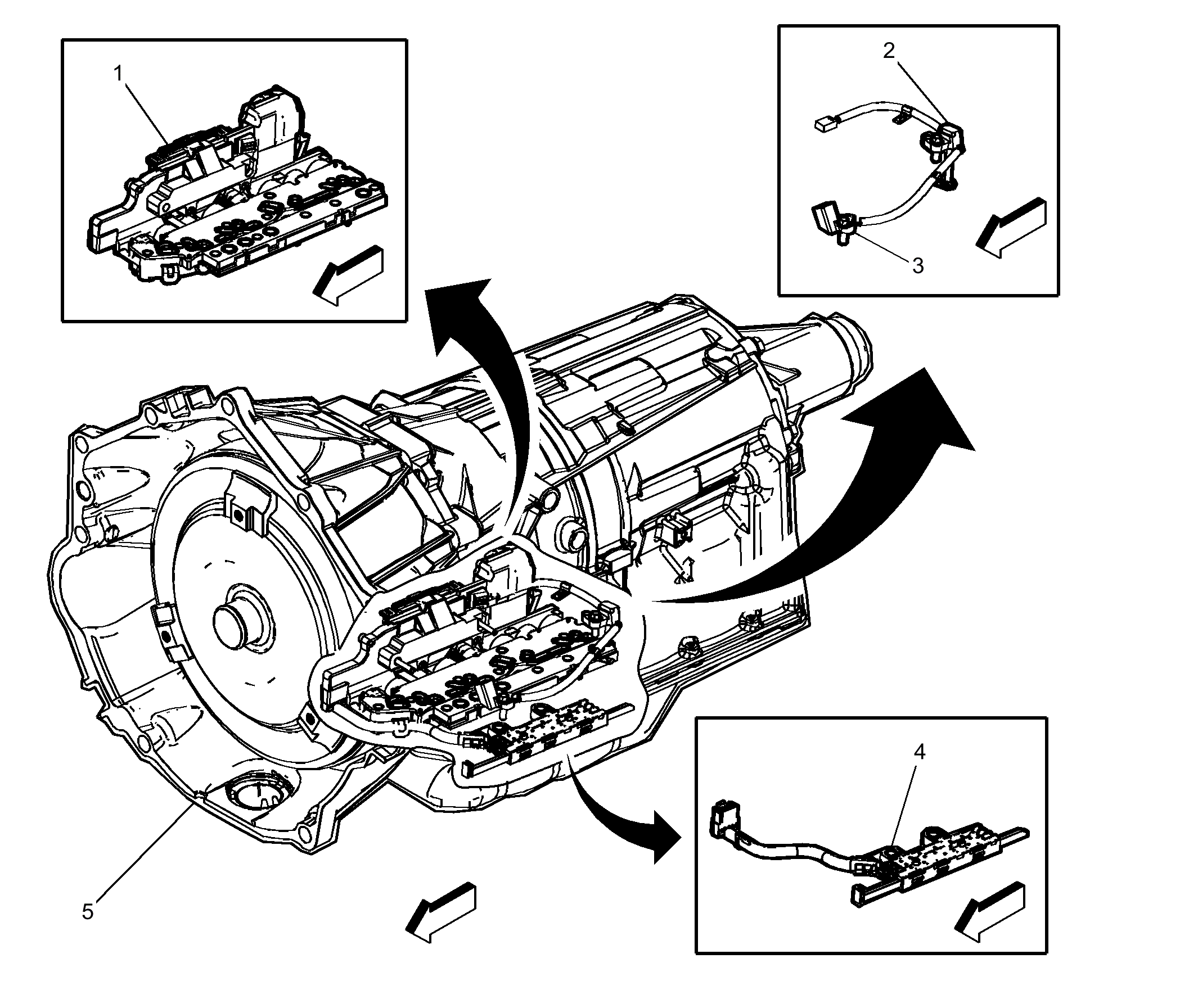 1

2

3

4

5