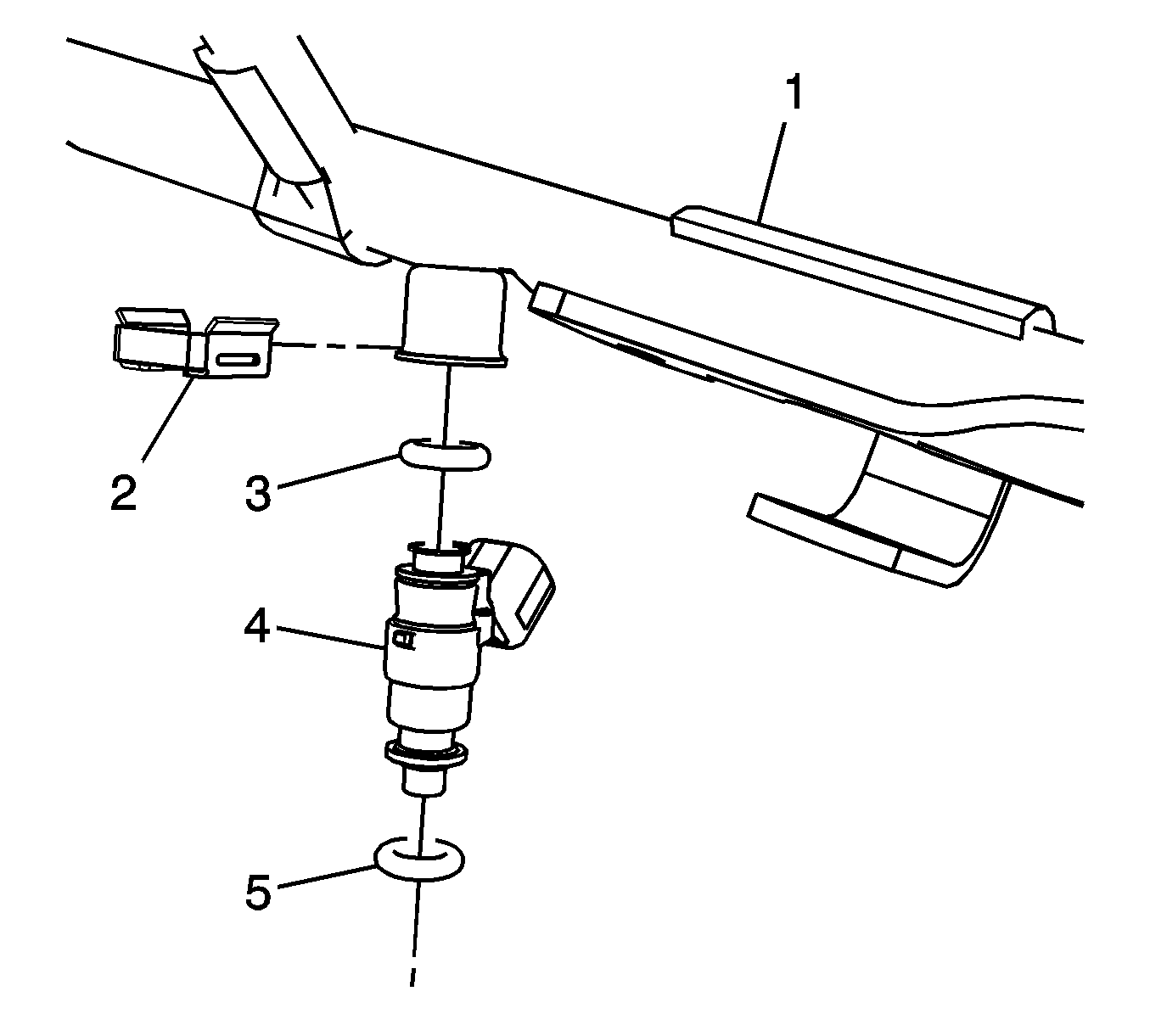 1
2
3
4
5